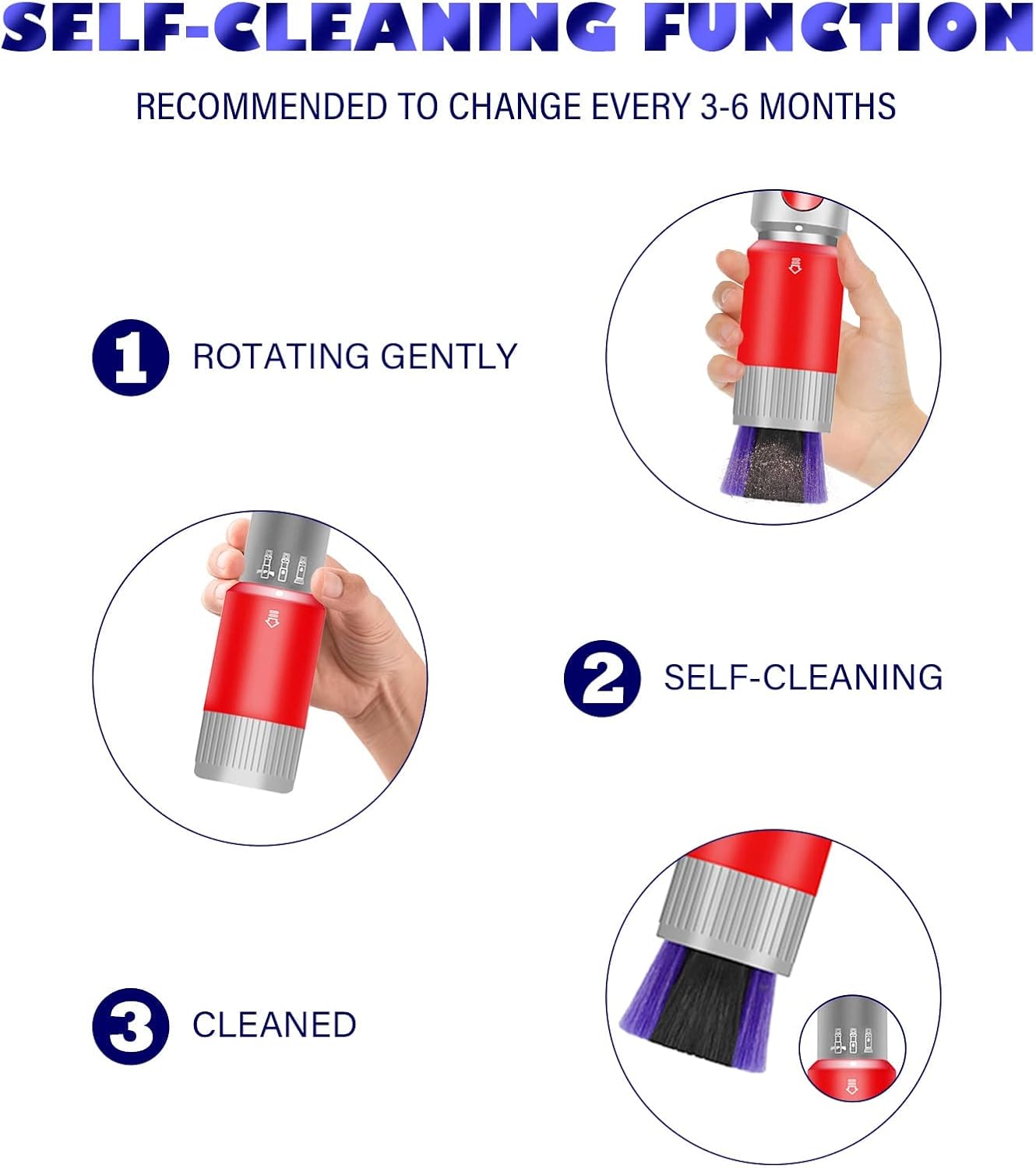 SELF-CLEANING FUNCTION

RECOMMENDED TO CHANGE EVERY 3-6 MONTHS

1 ROTATING GENTLY

2 SELF-CLEANING

3 CLEANED