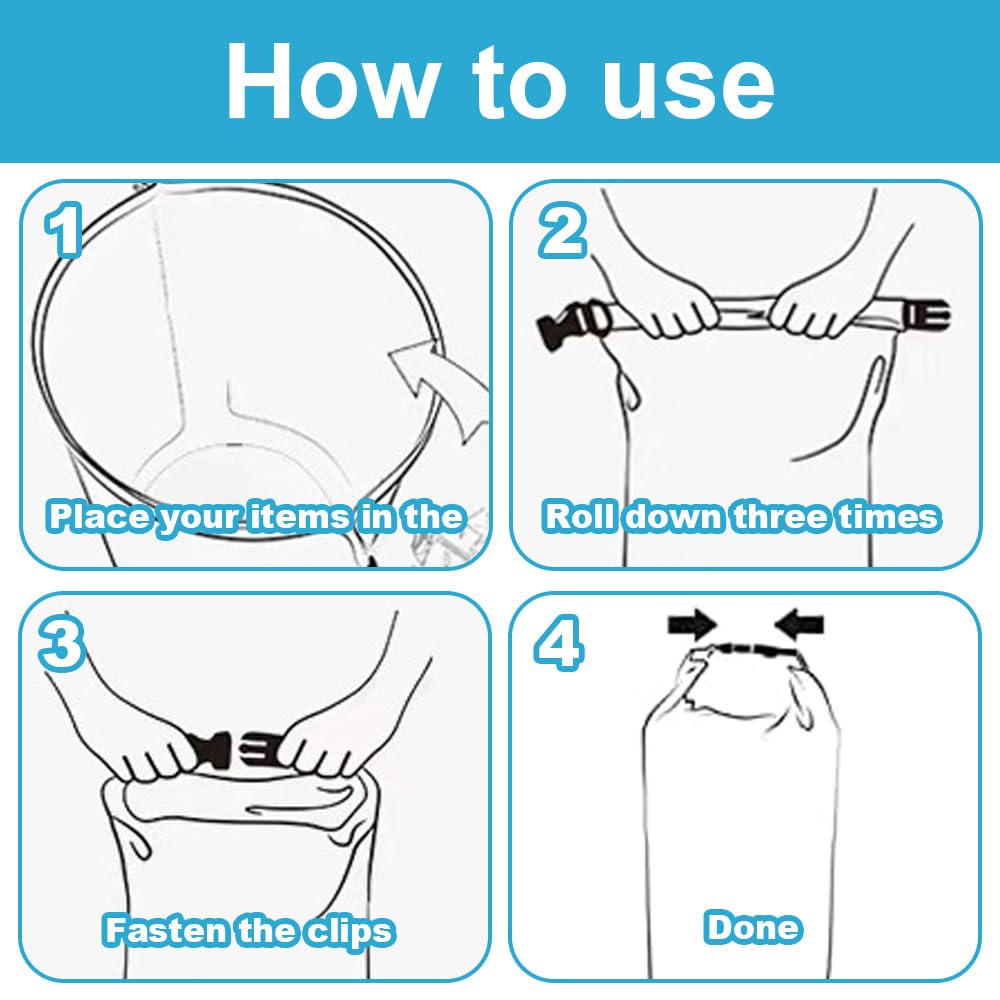 How to use

1
Place your items in the

2
Roll down three times

3
Fasten the clips

4
Done