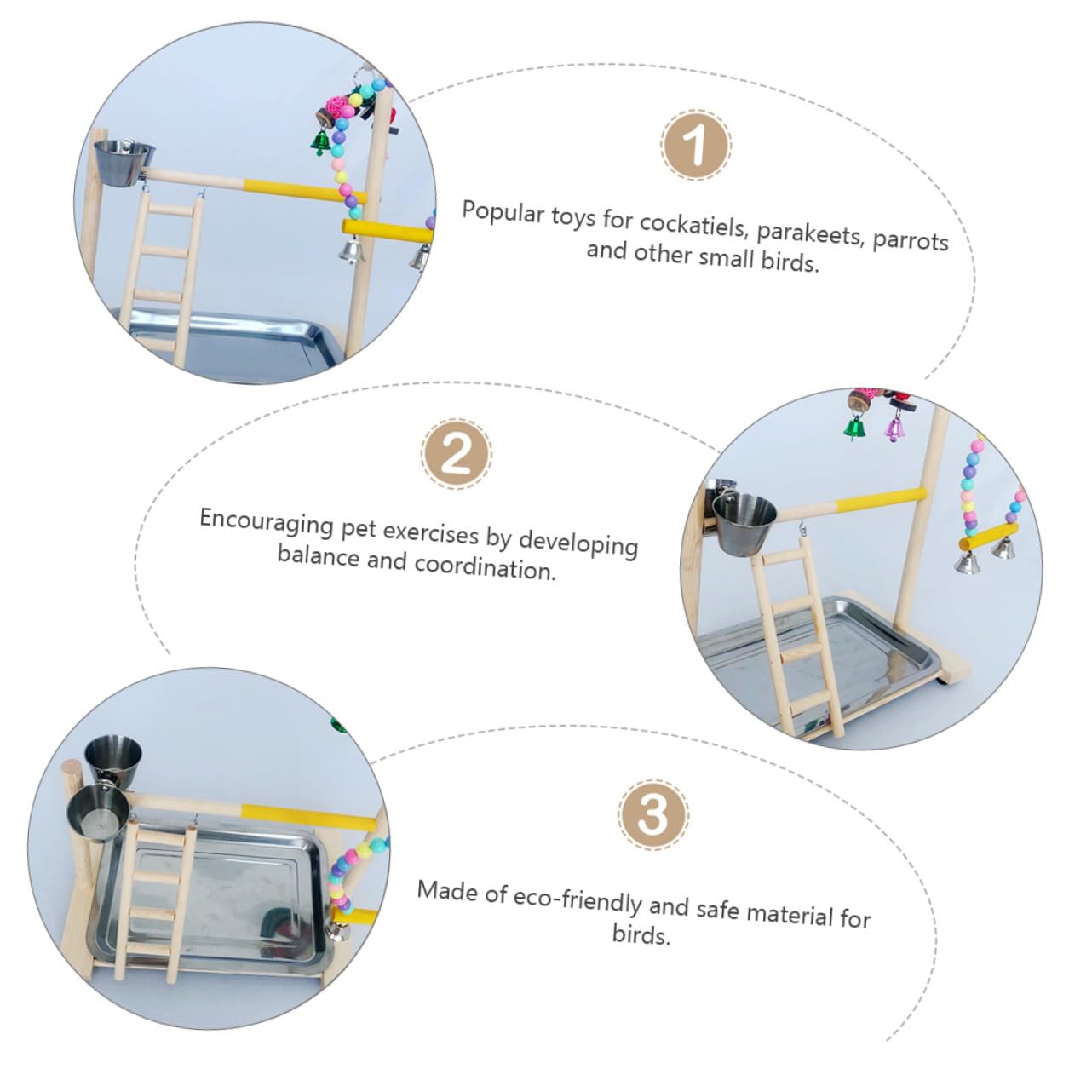 1

Popular toys for cockatiels, parakeets, parrots and other small birds.

2

Encouraging pet exercises by developing balance and coordination.

3

Made of eco-friendly and safe material for birds.