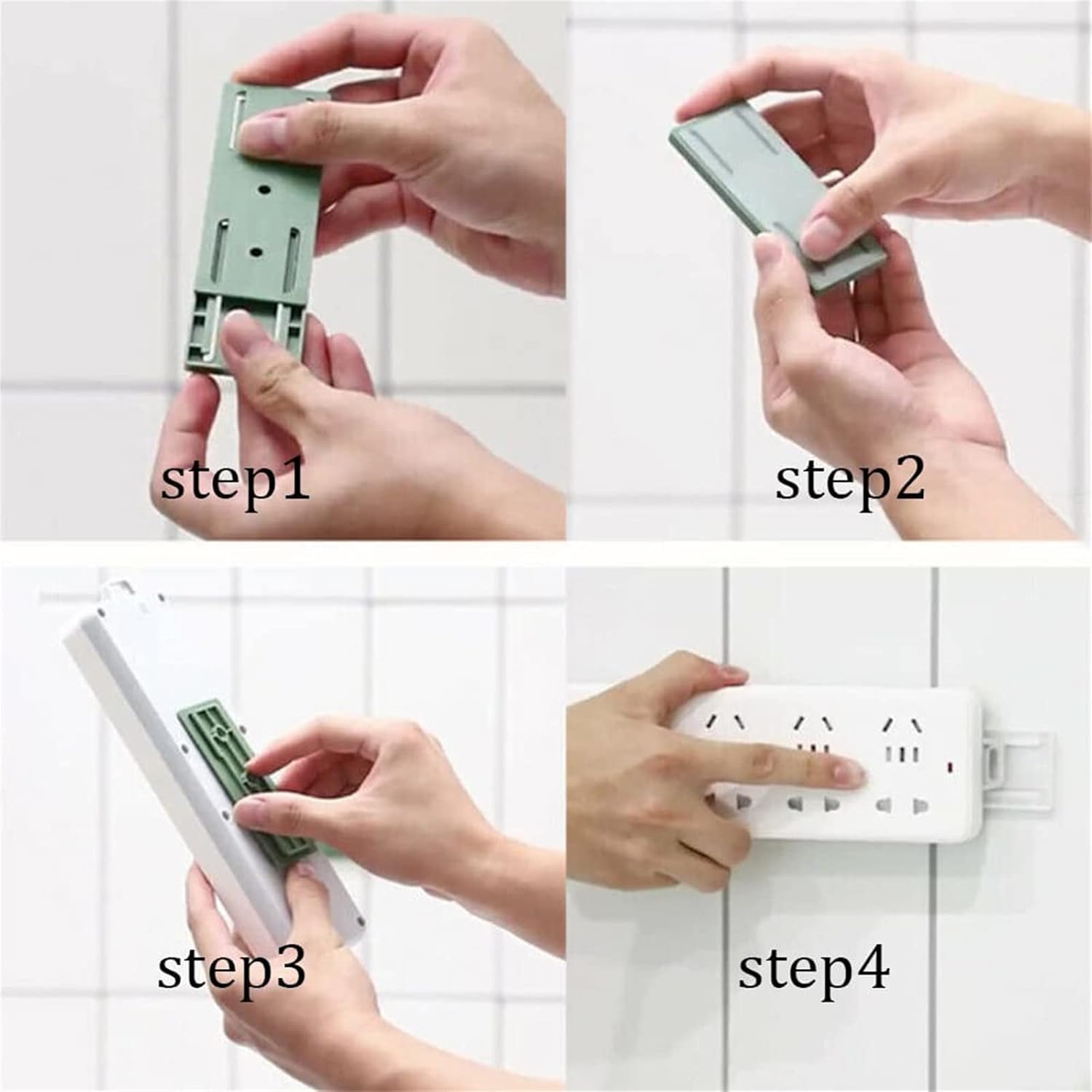 step1

step2

step3

step4