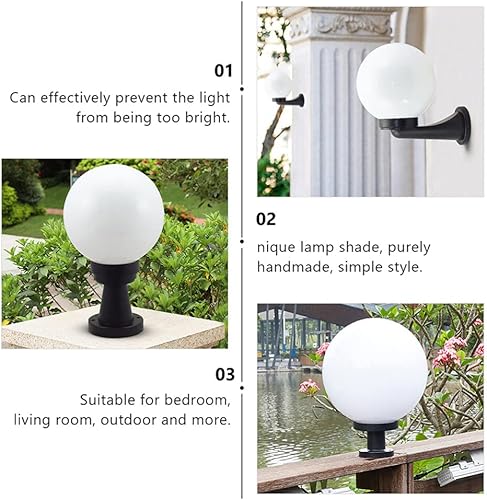 01

Can effectively prevent the light from being too bright.

02

nique lamp shade, purely handmade, simple style.

03

Suitable for bedroom, living room, outdoor and more.