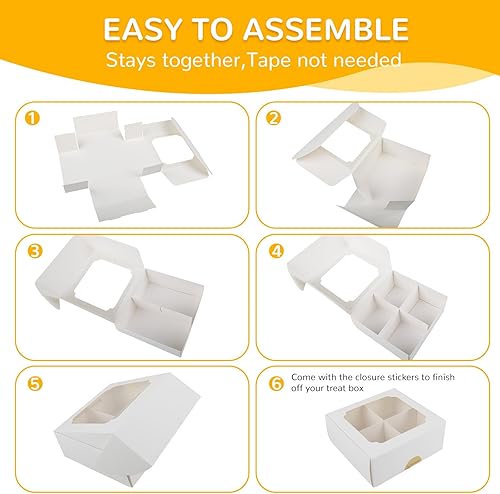 EASY TO ASSEMBLE
Stays together,Tape not needed

1

2

3

4

5

6 Come with the closure stickers to finish off your treat box