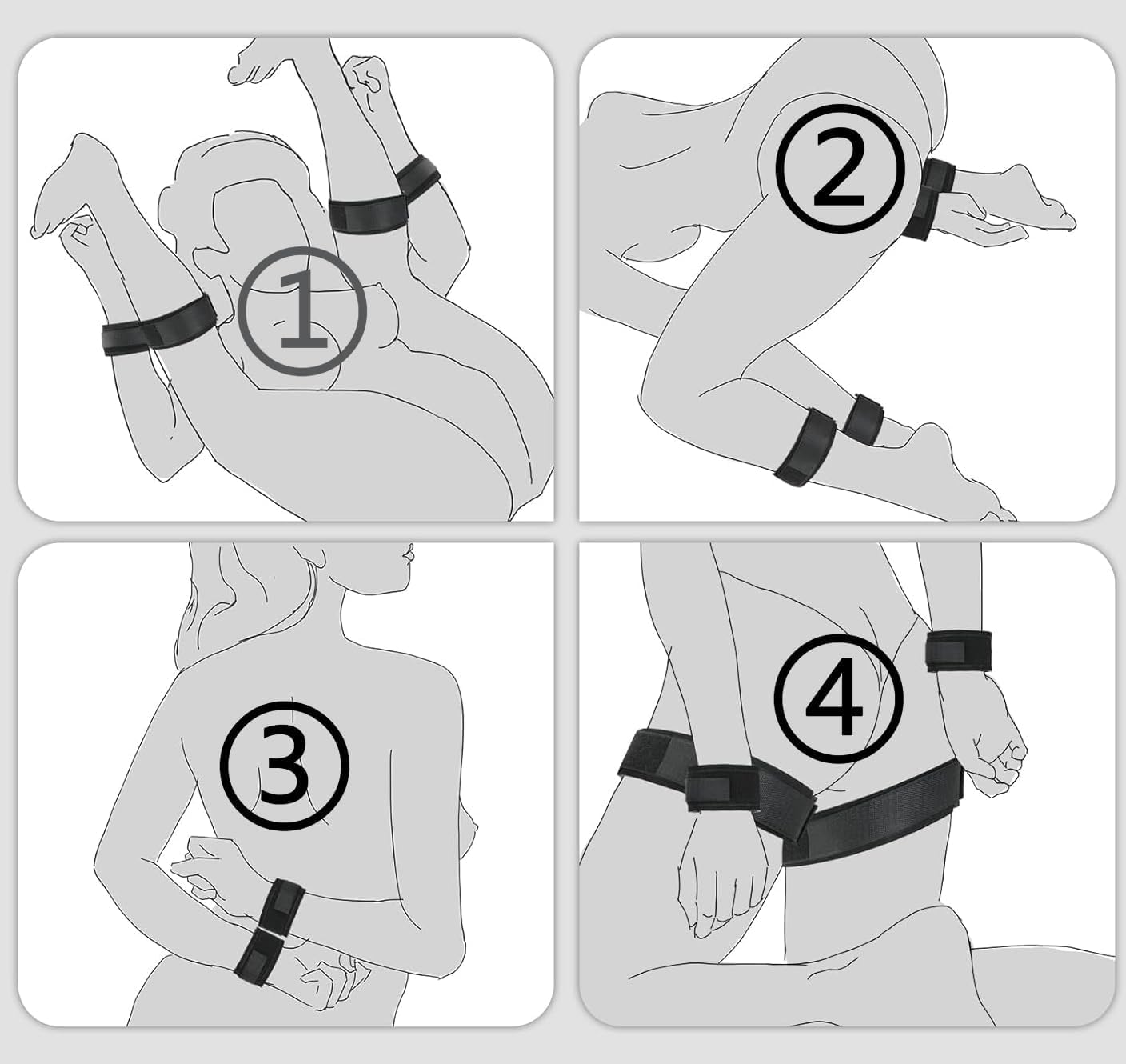 ①
②
③
④