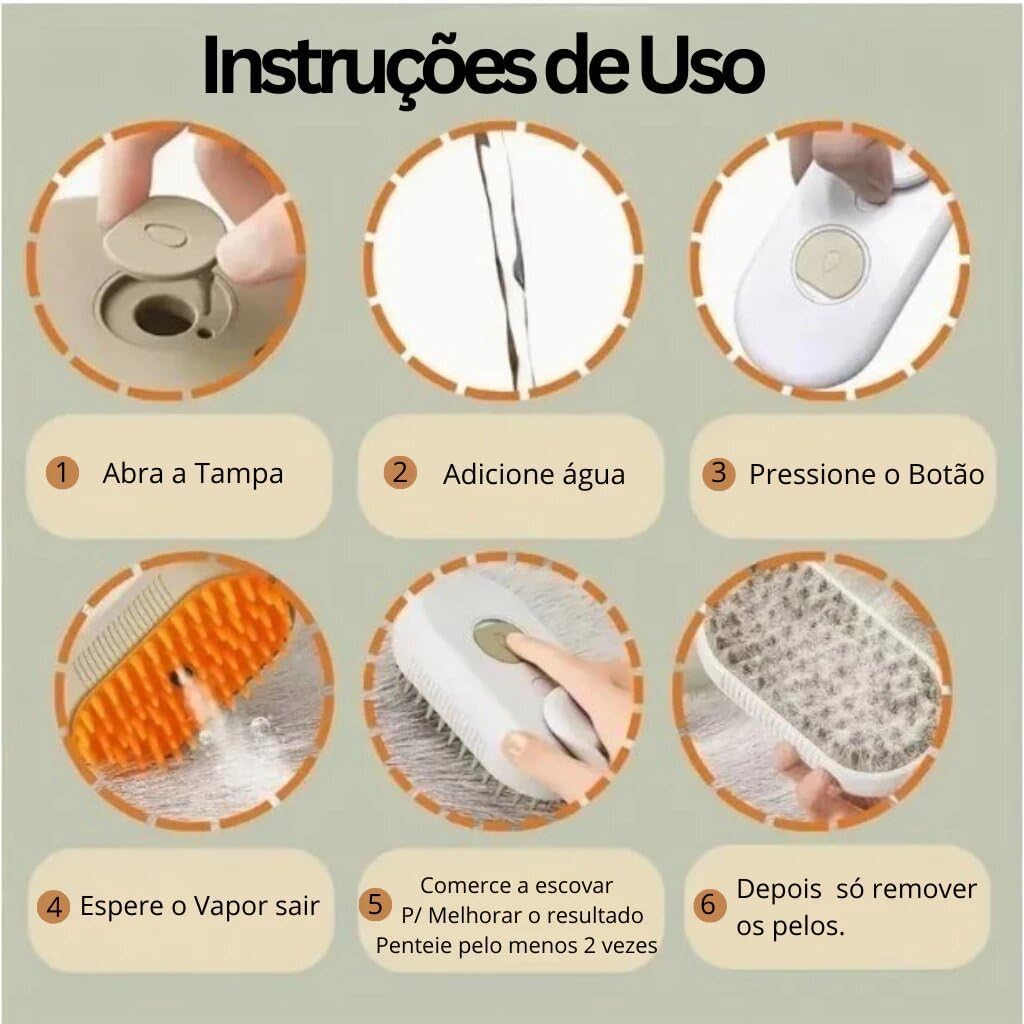 Instruções de Uso

1 Abra a Tampa

2 Adicione água

3 Pressione o Botão

4 Espere o Vapor sair

5 Comerce a escovar P/ Melhorar o resultado Penteie pelo menos 2 vezes

6 Depois só remover os pelos.