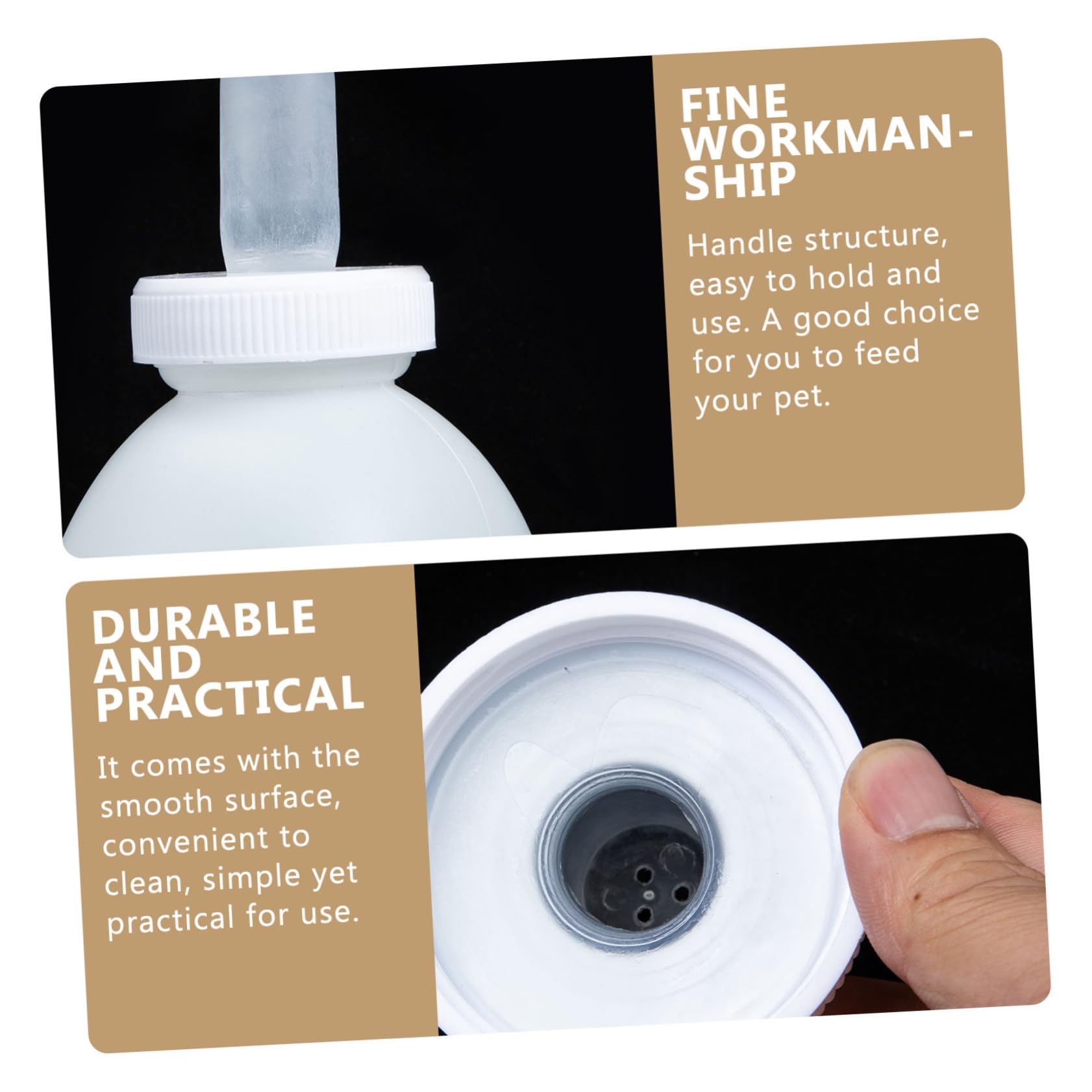 FINE WORKMANSHIP

Handle structure, easy to hold and use. A good choice for you to feed your pet.

DURABLE AND PRACTICAL

It comes with the smooth surface, convenient to clean, simple yet practical for use.