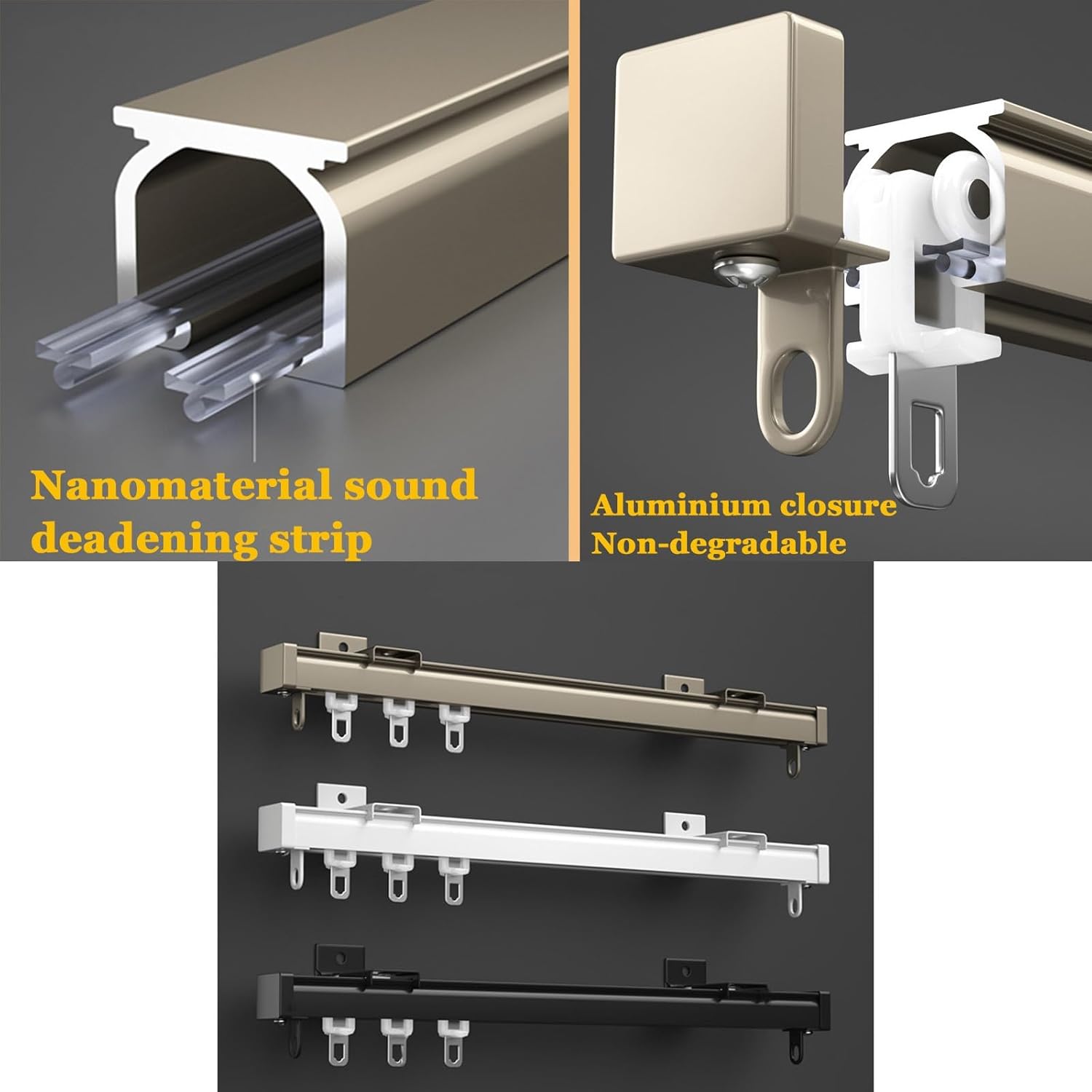 Nanomaterial sound deadening strip

Aluminium closure
Non-degradable