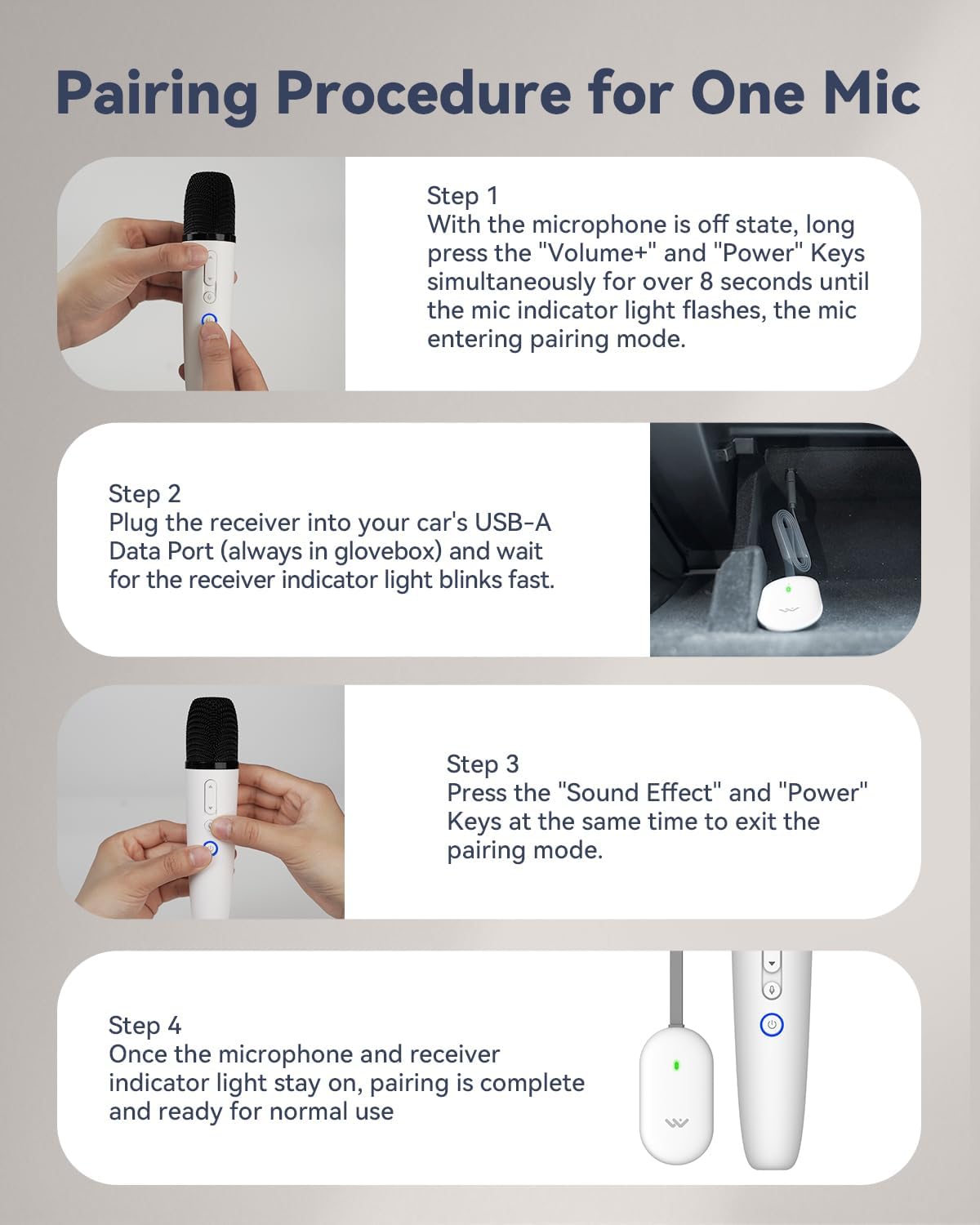 Pairing Procedure for One Mic

Step 1
With the microphone is off state, long press the "Volume+" and "Power" Keys simultaneously for over 8 seconds until the mic indicator light flashes, the mic entering pairing mode.

Step 2
Plug the receiver into your car's USB-A Data Port (always in glovebox) and wait for the receiver indicator light blinks fast.

Step 3
Press the "Sound Effect" and "Power" Keys at the same time to exit the pairing mode.

Step 4
Once the microphone and receiver indicator light stay on, pairing is complete and ready for normal use