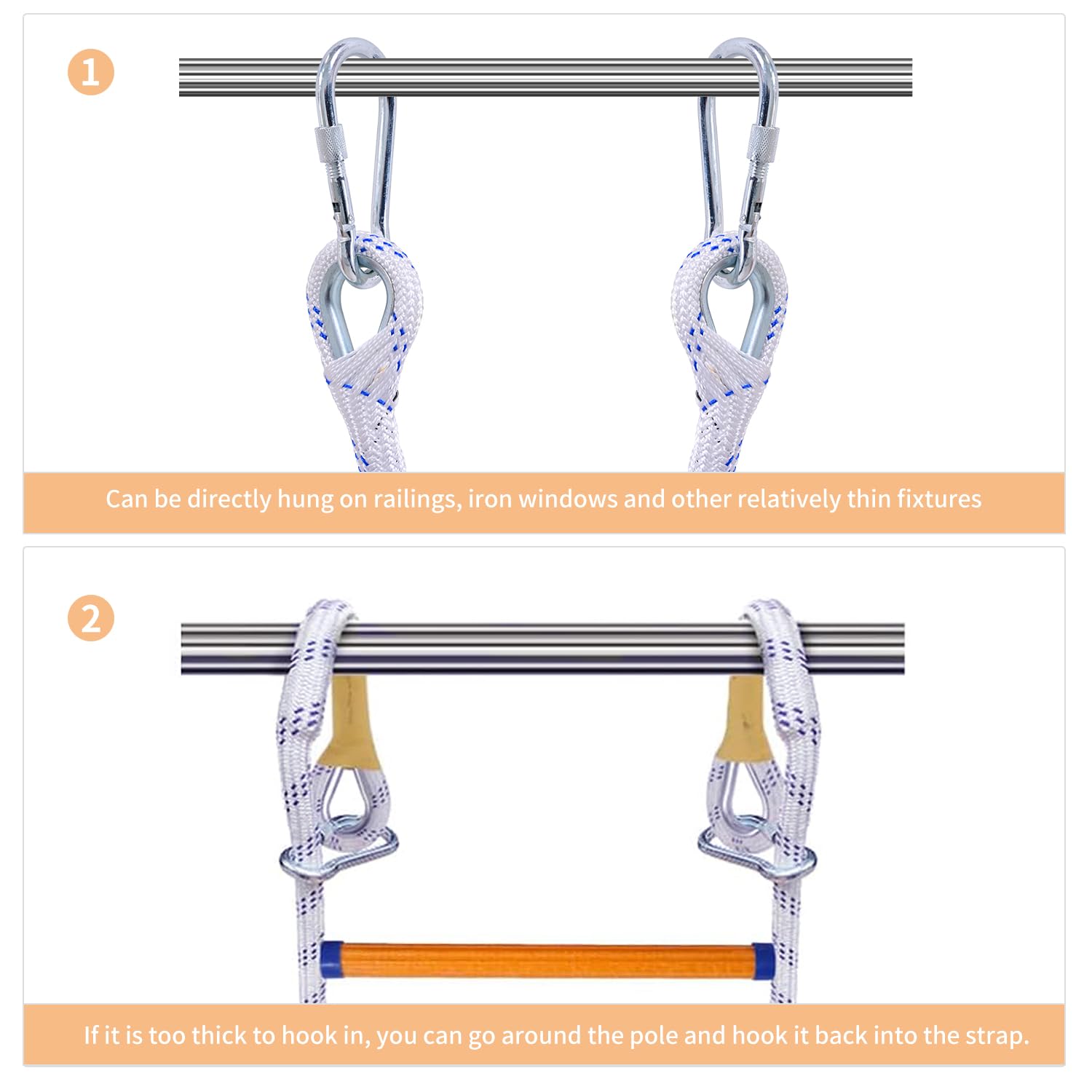 1

Can be directly hung on railings, iron windows and other relatively thin fixtures

2

If it is too thick to hook in, you can go around the pole and hook it back into the strap.