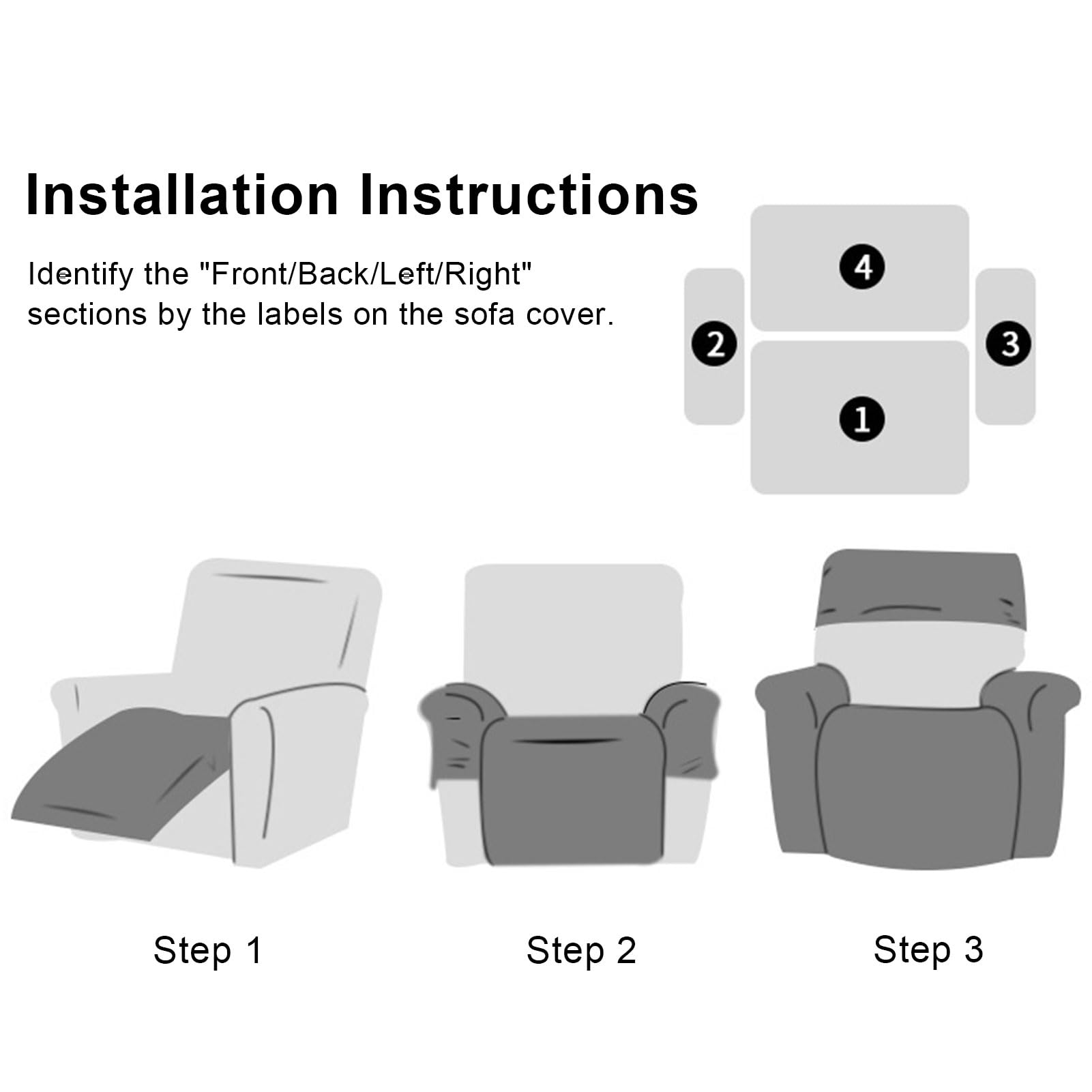 Installation Instructions

Identify the "Front/Back/Left/Right" sections by the labels on the sofa cover.

4

2

3

1

Step 1

Step 2

Step 3