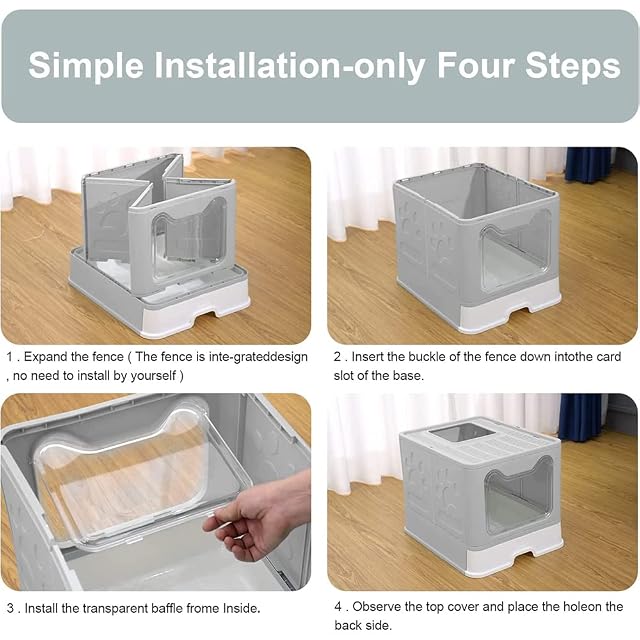 Simple Installation-only Four Steps

1 . Expand the fence ( The fence is inte-grateddesign , no need to install by yourself )

2 . Insert the buckle of the fence down intothe card slot of the base.

3 . Install the transparent baffle frome Inside.

4 . Observe the top cover and place the holeon the back side.