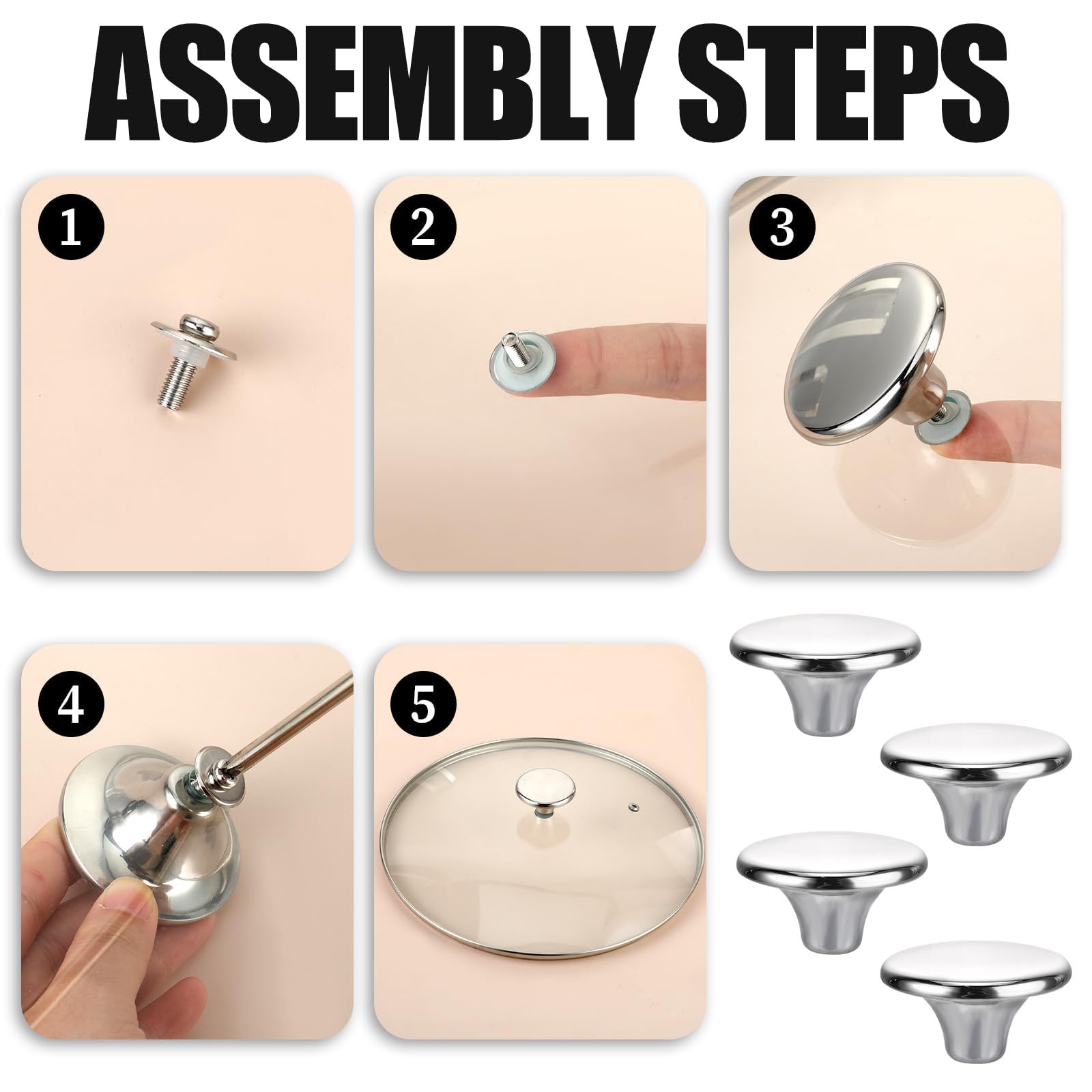 ASSEMBLY STEPS

1

2

3

4

5