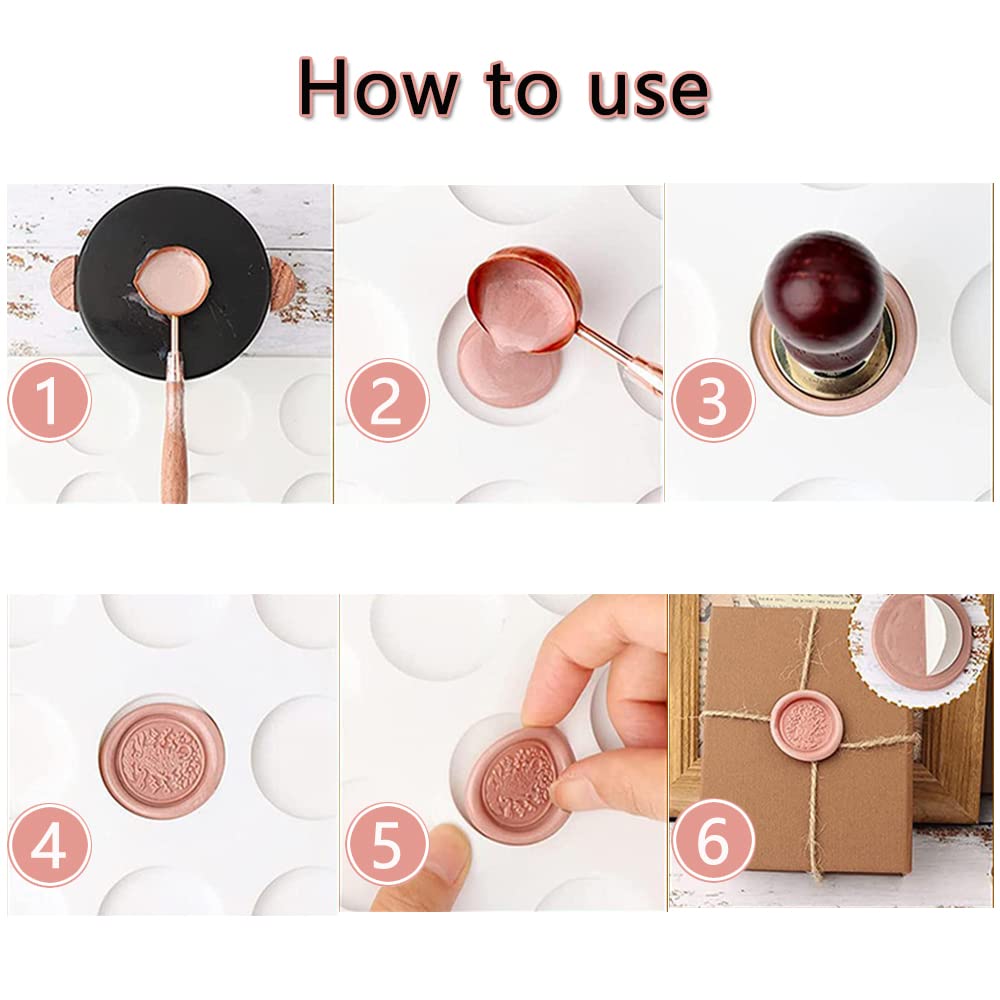 How to use

1

2

3

4

5

6