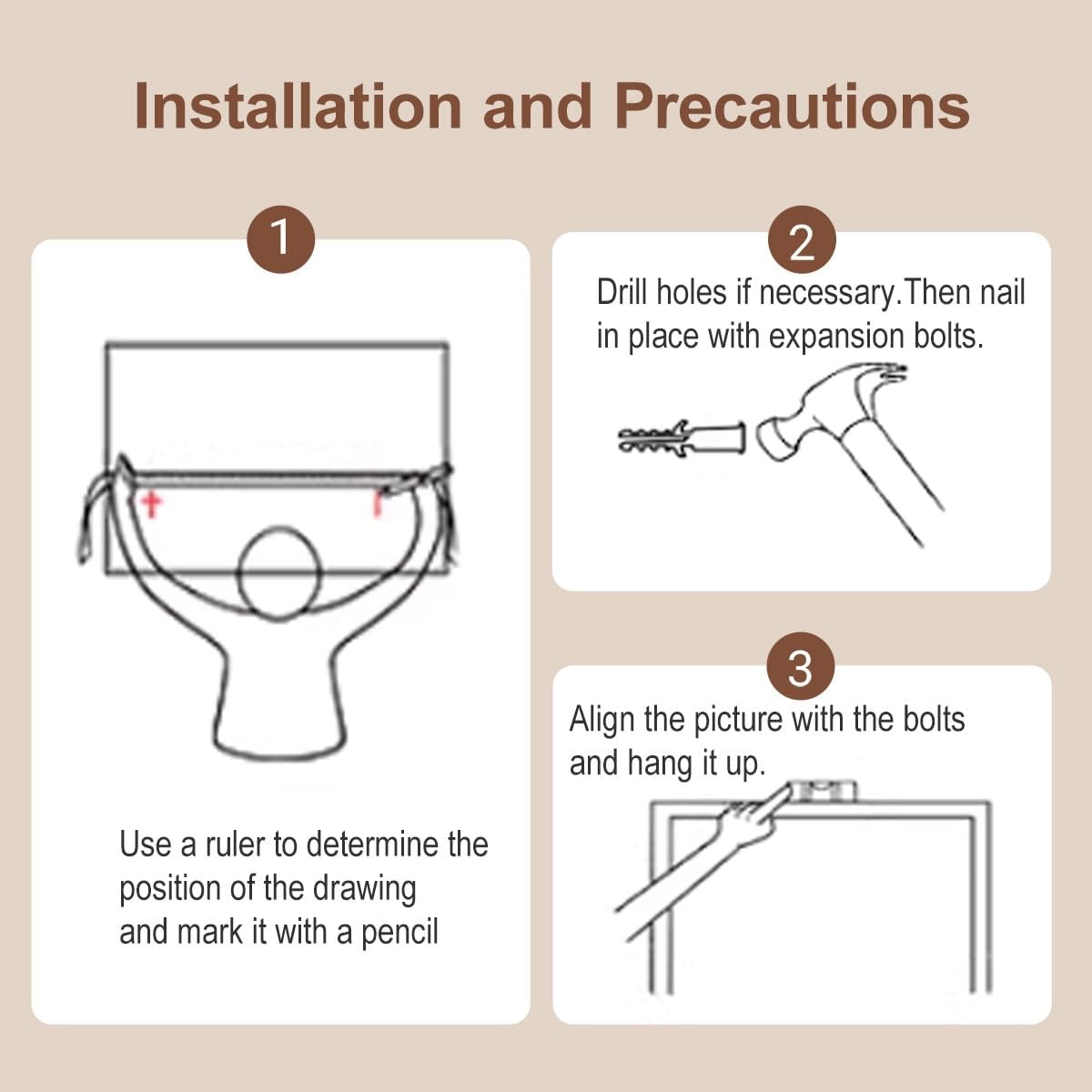 Installation and Precautions

1

Use a ruler to determine the position of the drawing and mark it with a pencil

2

Drill holes if necessary.Then nail in place with expansion bolts.

3

Align the picture with the bolts and hang it up.