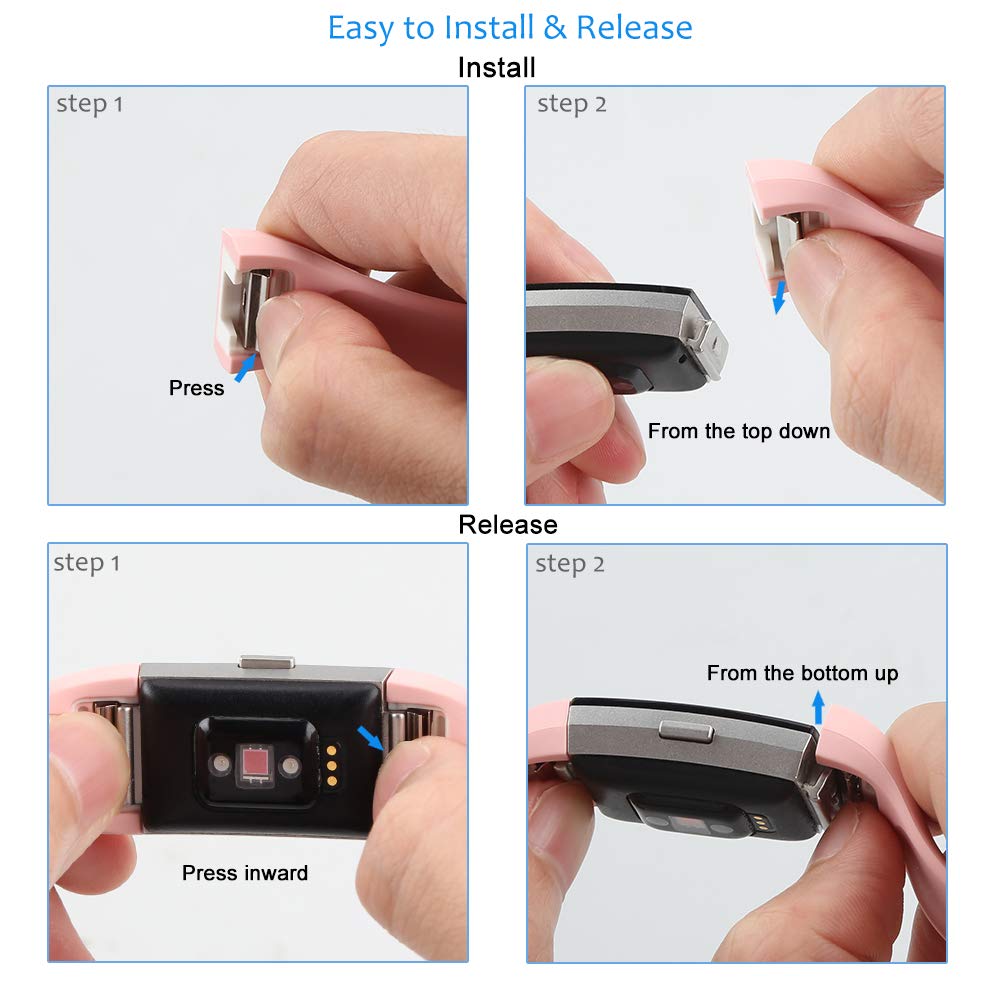 Easy to Install & Release

Install

step 1

Press

step 2

From the top down

Release

step 1

Press inward

step 2

From the bottom up