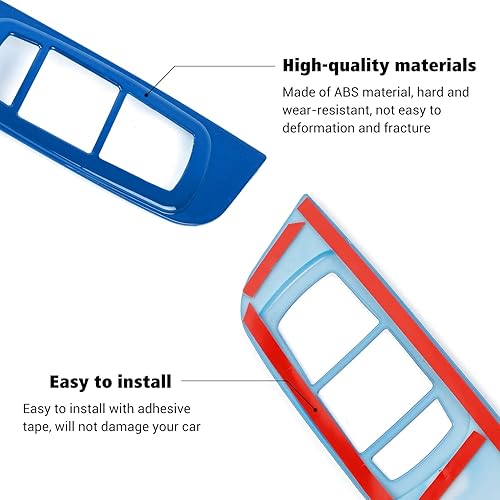 High-quality materials

Made of ABS material, hard and wear-resistant, not easy to deformation and fracture

Easy to install

Easy to install with adhesive tape, will not damage your car