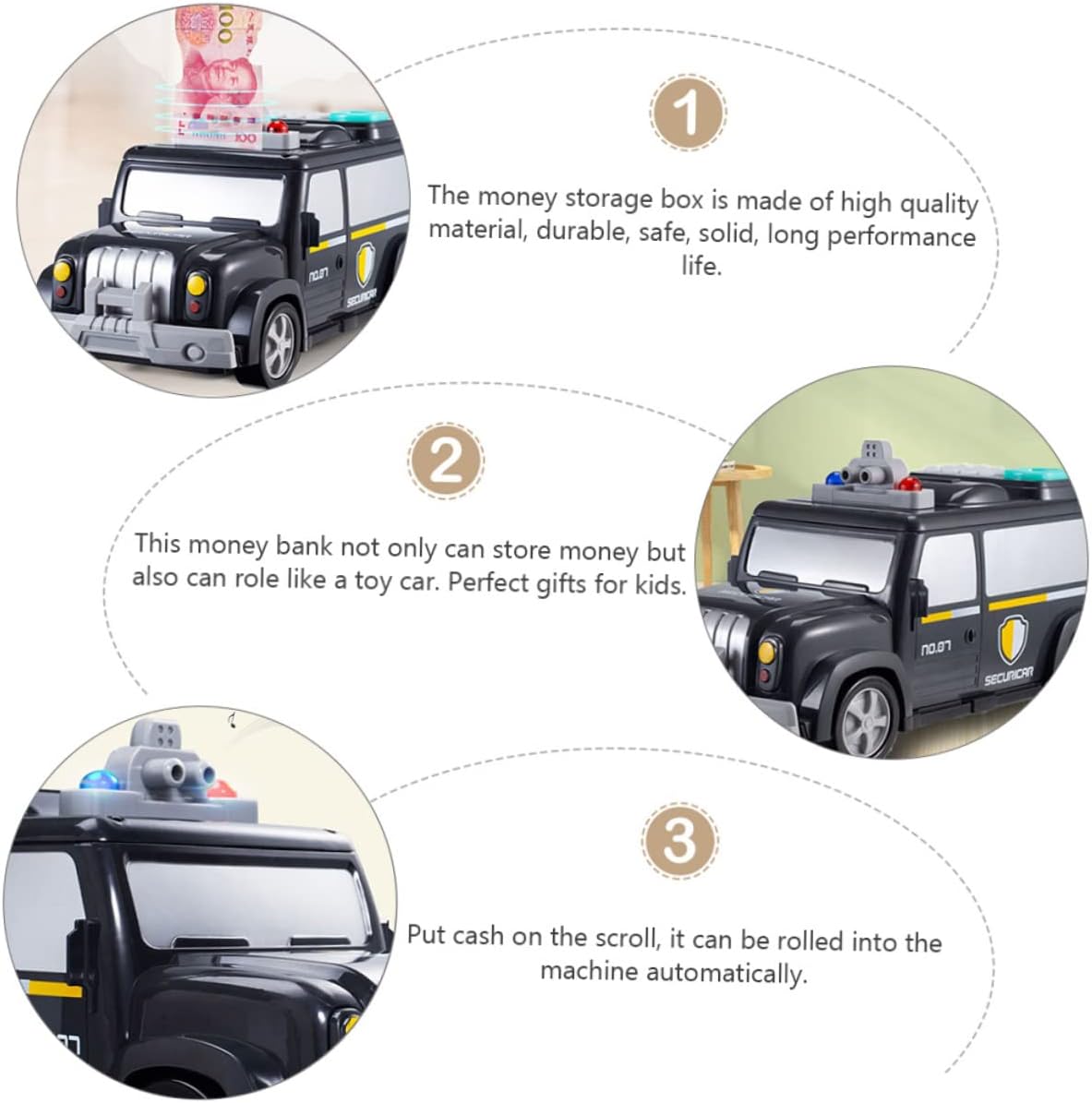 100

NO.07

SECURICAR

1

The money storage box is made of high quality material, durable, safe, solid, long performance life.

2

This money bank not only can store money but also can role like a toy car. Perfect gifts for kids.

NO.07

SECURICAR

3

Put cash on the scroll, it can be rolled into the machine automatically.