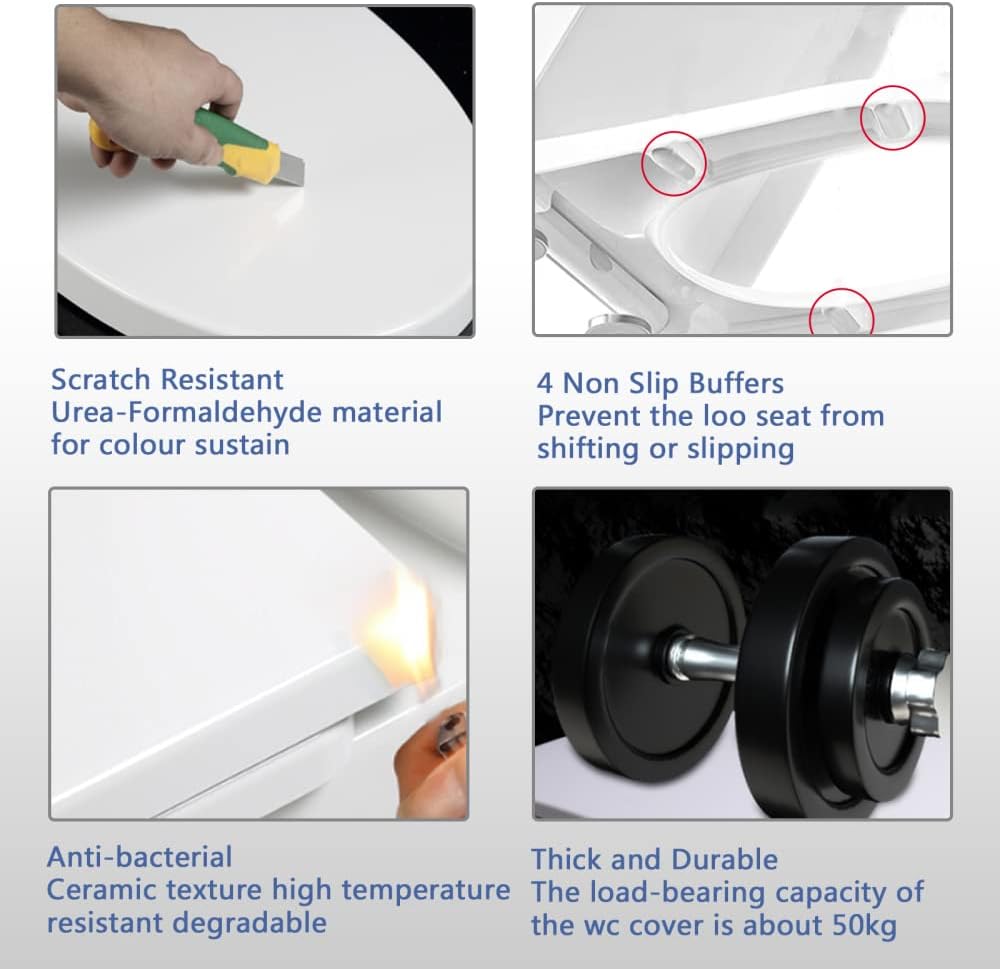 Scratch Resistant
Urea-Formaldehyde material for colour sustain

4 Non Slip Buffers
Prevent the loo seat from shifting or slipping

Anti-bacterial
Ceramic texture high temperature resistant degradable

Thick and Durable
The load-bearing capacity of the wc cover is about 50kg