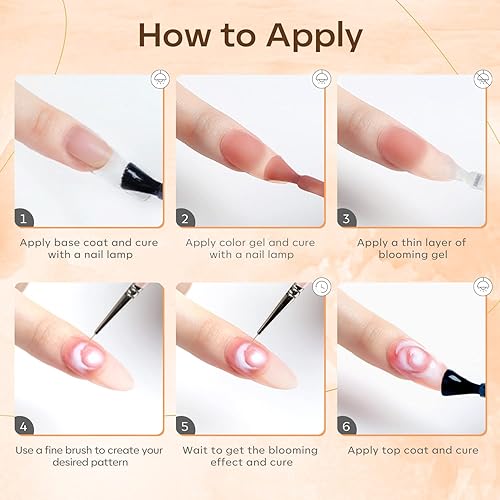 How to Apply

1

Apply base coat and cure with a nail lamp

2

Apply color gel and cure with a nail lamp

3

Apply a thin layer of blooming gel

4

Use a fine brush to create your desired pattern

5

Wait to get the blooming effect and cure

6

Apply top coat and cure