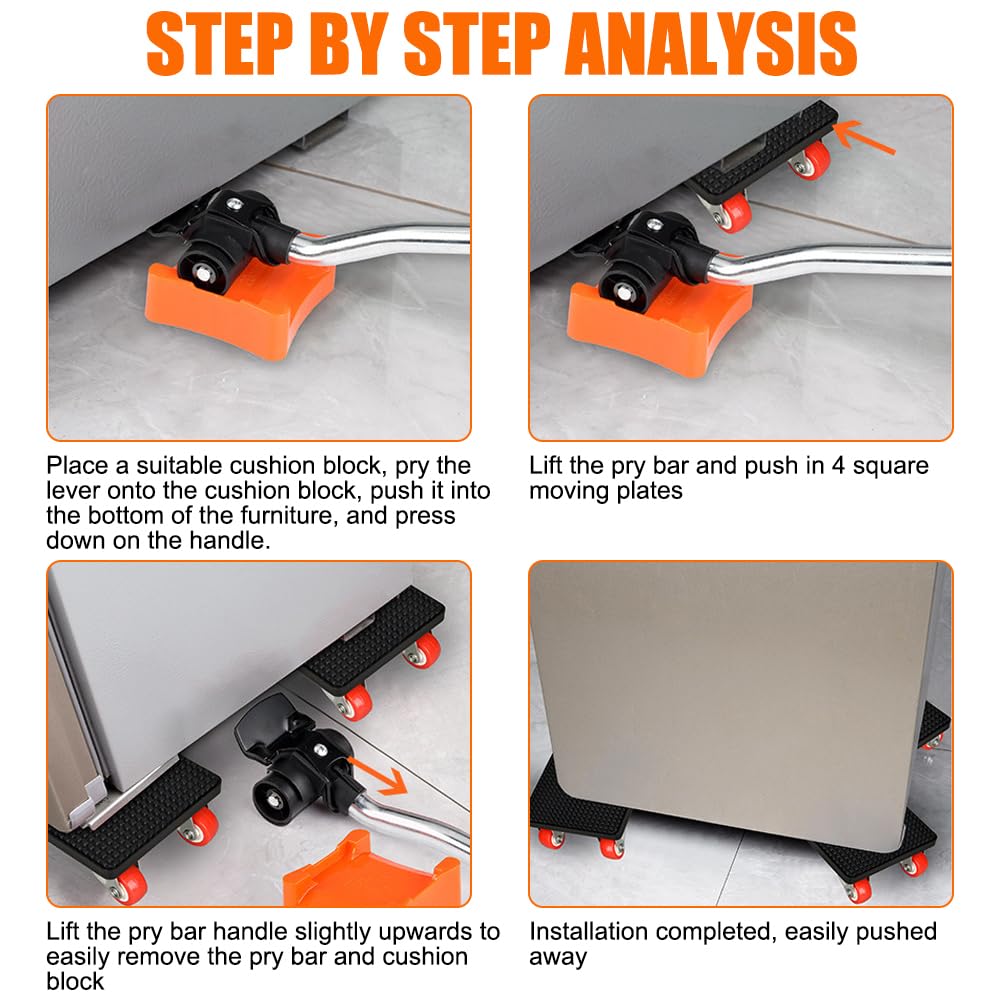 STEP BY STEP ANALYSIS

Place a suitable cushion block, pry the lever onto the cushion block, push it into the bottom of the furniture, and press down on the handle.

Lift the pry bar and push in 4 square moving plates

Lift the pry bar handle slightly upwards to easily remove the pry bar and cushion block

Installation completed, easily pushed away