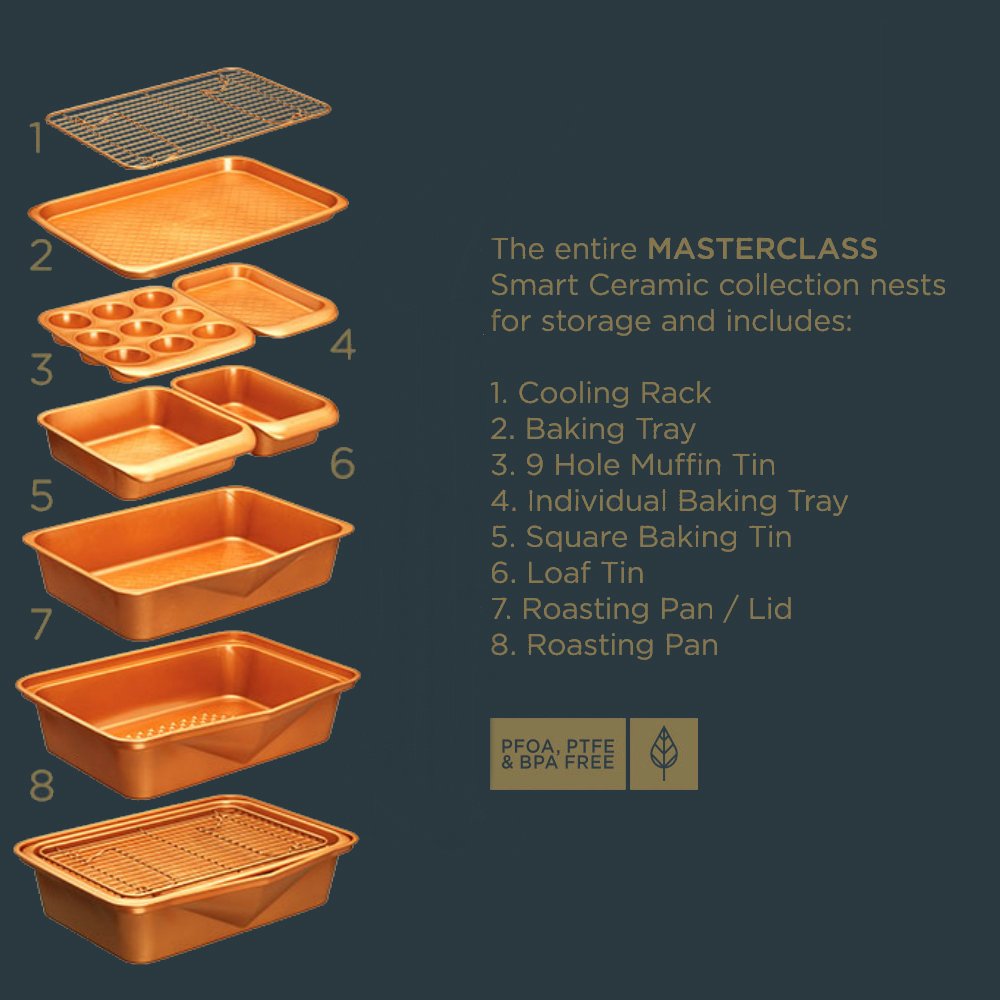 1

2

3

4

5

6

7

8

The entire MASTERCLASS Smart Ceramic collection nests for storage and includes:

1. Cooling Rack
2. Baking Tray
3. 9 Hole Muffin Tin
4. Individual Baking Tray
5. Square Baking Tin
6. Loaf Tin
7. Roasting Pan / Lid
8. Roasting Pan

PFOA, PTFE & BPA FREE