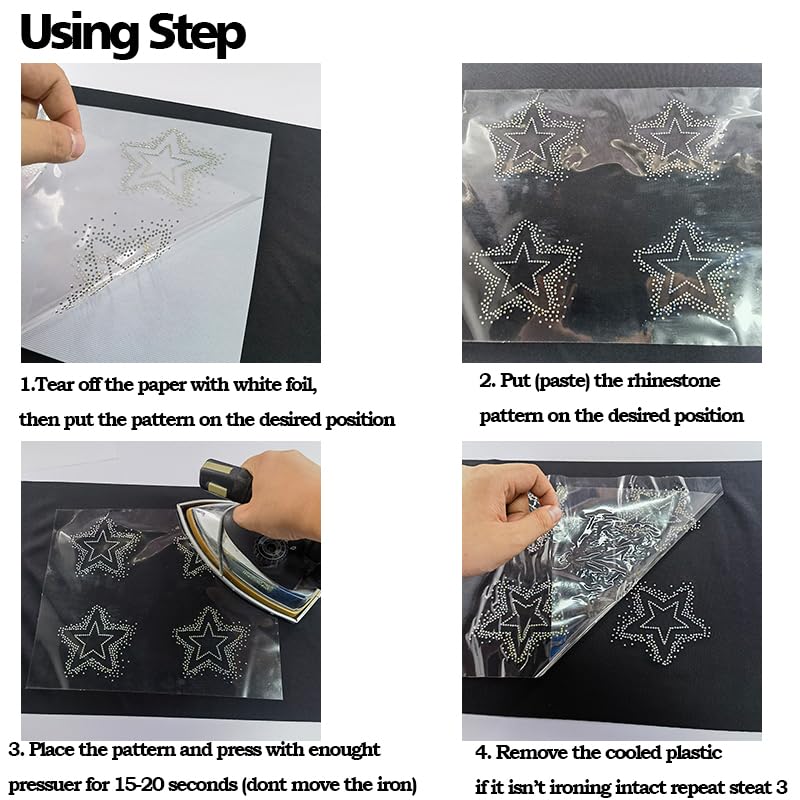 Using Step

1.Tear off the paper with white foil, then put the pattern on the desired position

2. Put (paste) the rhinestone pattern on the desired position

3. Place the pattern and press with enought pressuer for 15-20 seconds (dont move the iron)

4. Remove the cooled plastic if it isn't ironing intact repeat steat 3