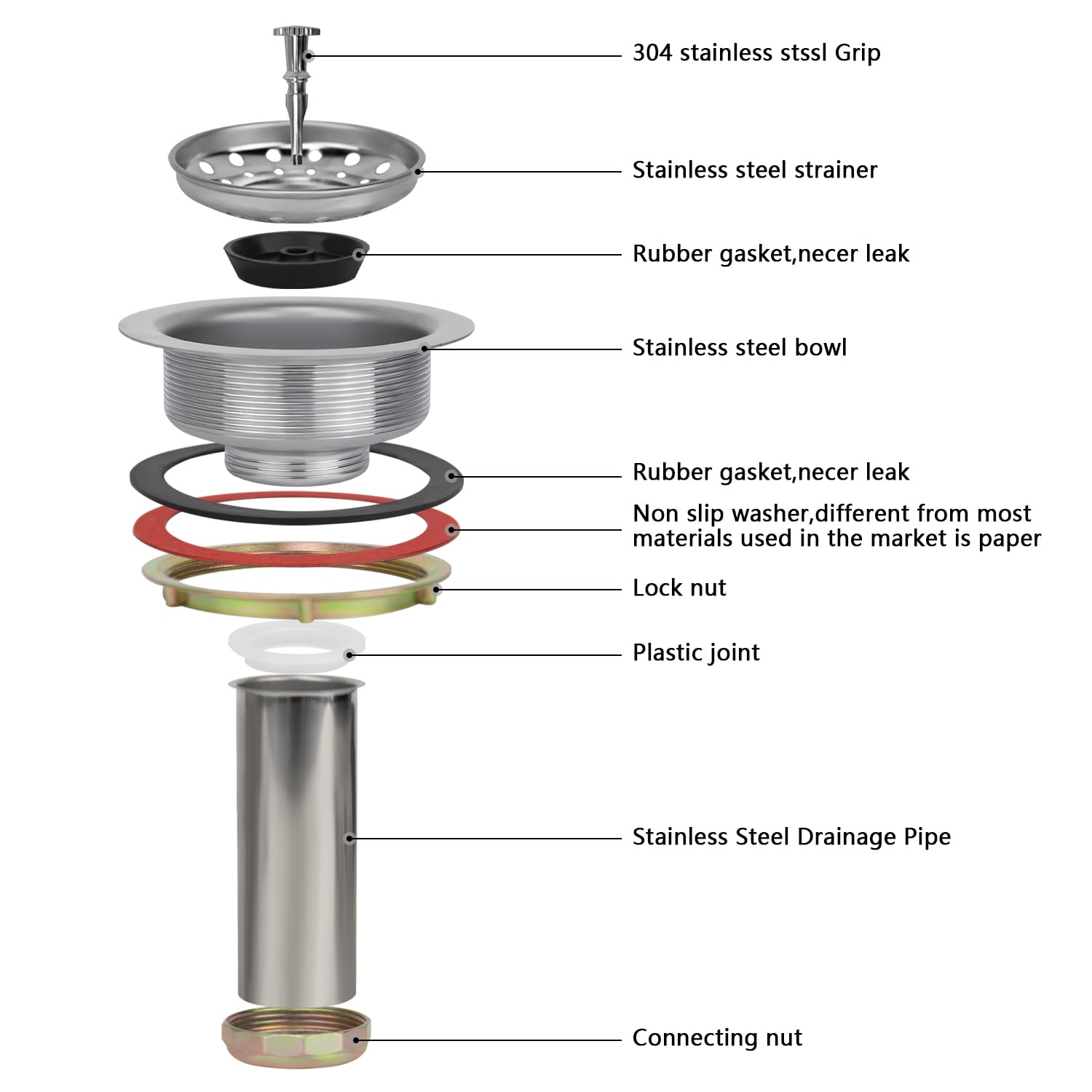 304 stainless stssl Grip

Stainless steel strainer

Rubber gasket,necer leak

Stainless steel bowl

Rubber gasket,necer leak

Non slip washer,different from most materials used in the market is paper

Lock nut

Plastic joint

Stainless Steel Drainage Pipe

Connecting nut