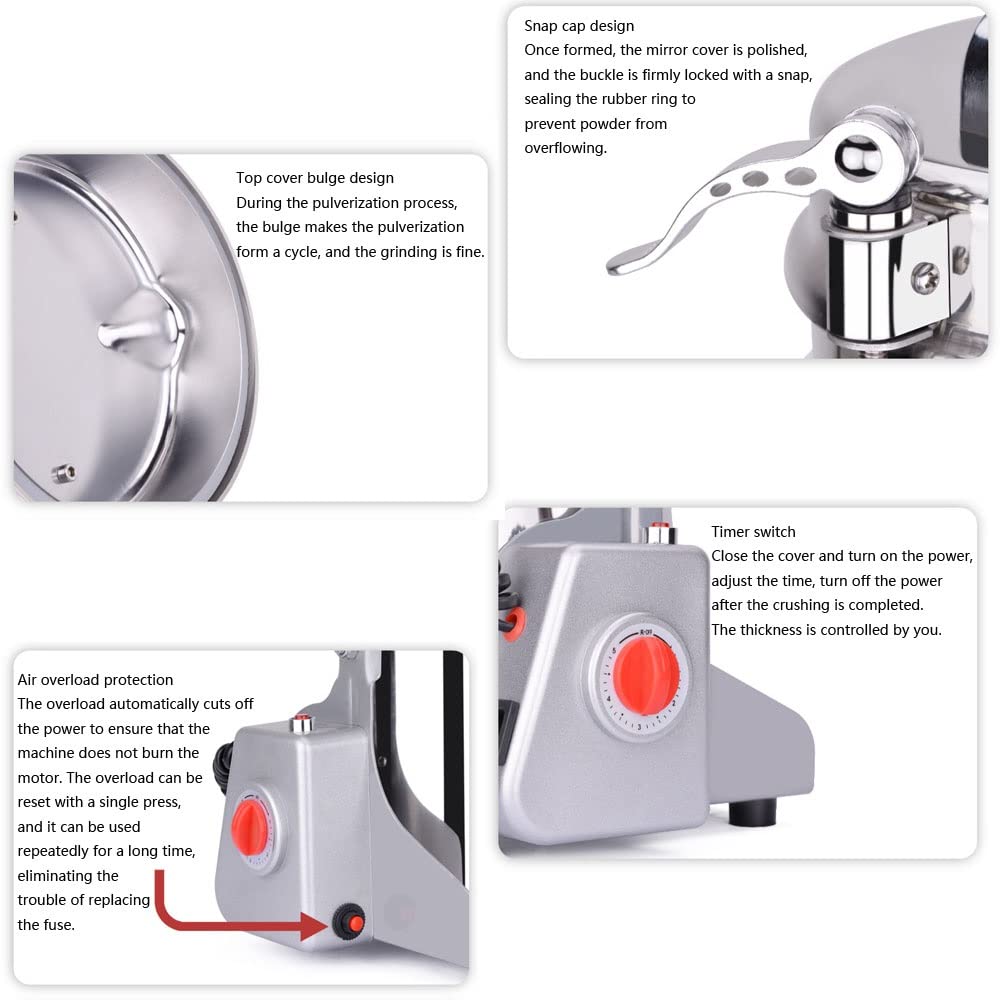 Snap cap design
Once formed, the mirror cover is polished, and the buckle is firmly locked with a snap, sealing the rubber ring to prevent powder from overflowing.

Top cover bulge design
During the pulverization process, the bulge makes the pulverization form a cycle, and the grinding is fine.

Timer switch
Close the cover and turn on the power, adjust the time, turn off the power after the crushing is completed. The thickness is controlled by you.

Air overload protection
The overload automatically cuts off the power to ensure that the machine does not burn the motor. The overload can be reset with a single press, and it can be used repeatedly for a long time, eliminating the trouble of replacing the fuse.