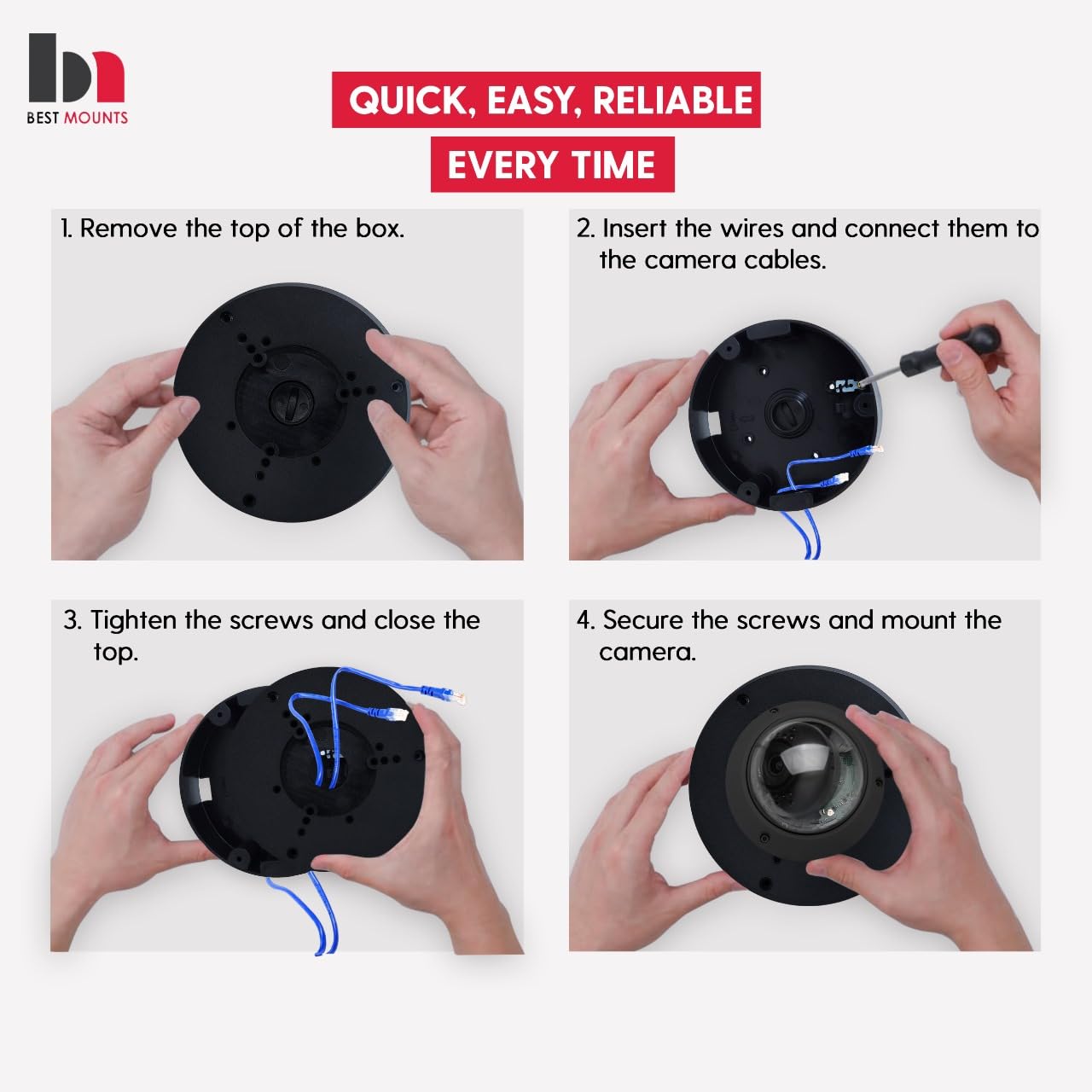 BEST MOUNTS

QUICK, EASY, RELIABLE
EVERY TIME

1. Remove the top of the box.

2. Insert the wires and connect them to the camera cables.

3. Tighten the screws and close the top.

4. Secure the screws and mount the camera.