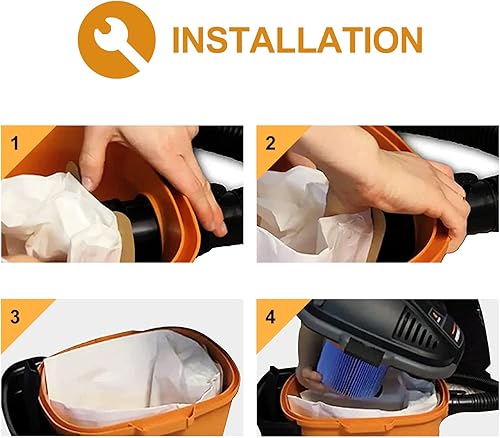 INSTALLATION

1

2

3

4