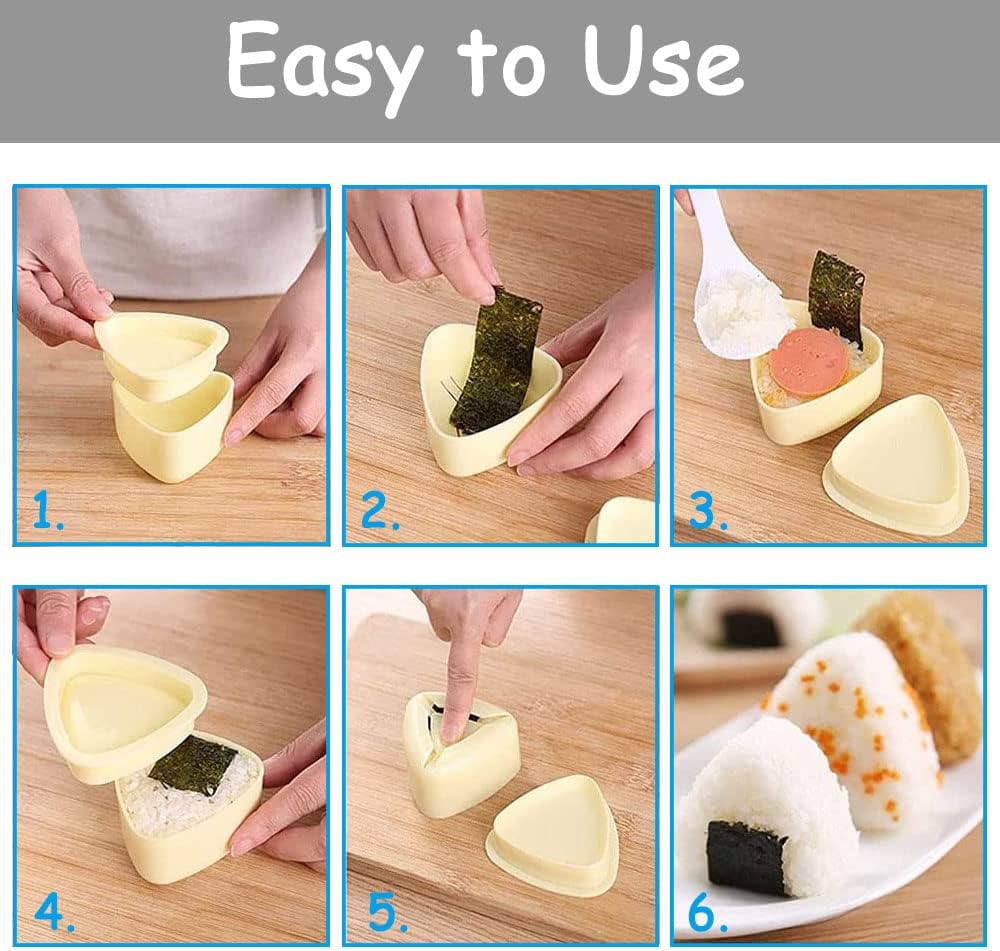 Easy to Use

1.

2.

3.

4.

5.

6.