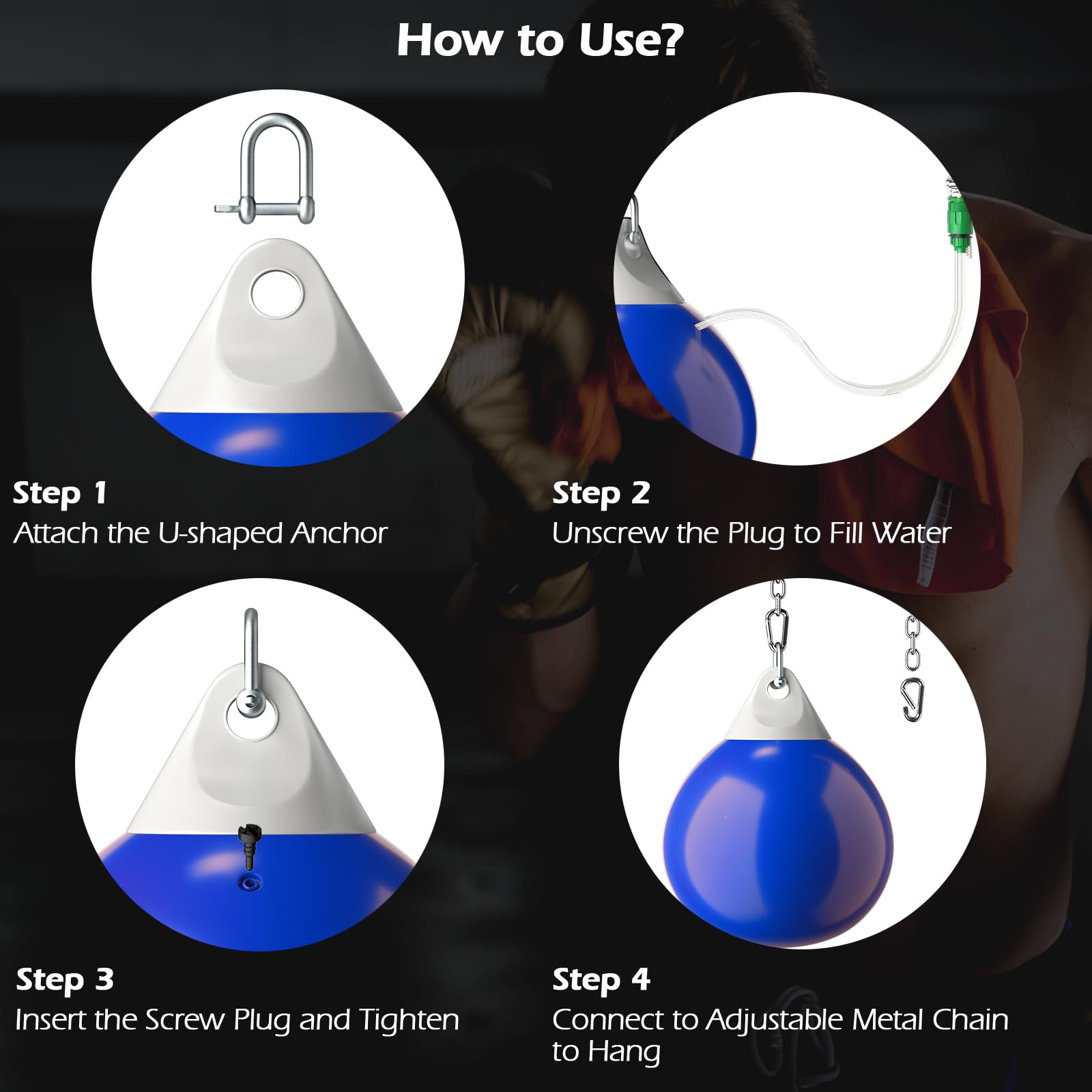 How to Use?

Step 1
Attach the U-shaped Anchor

Step 2
Unscrew the Plug to Fill Water

Step 3
Insert the Screw Plug and Tighten

Step 4
Connect to Adjustable Metal Chain to Hang