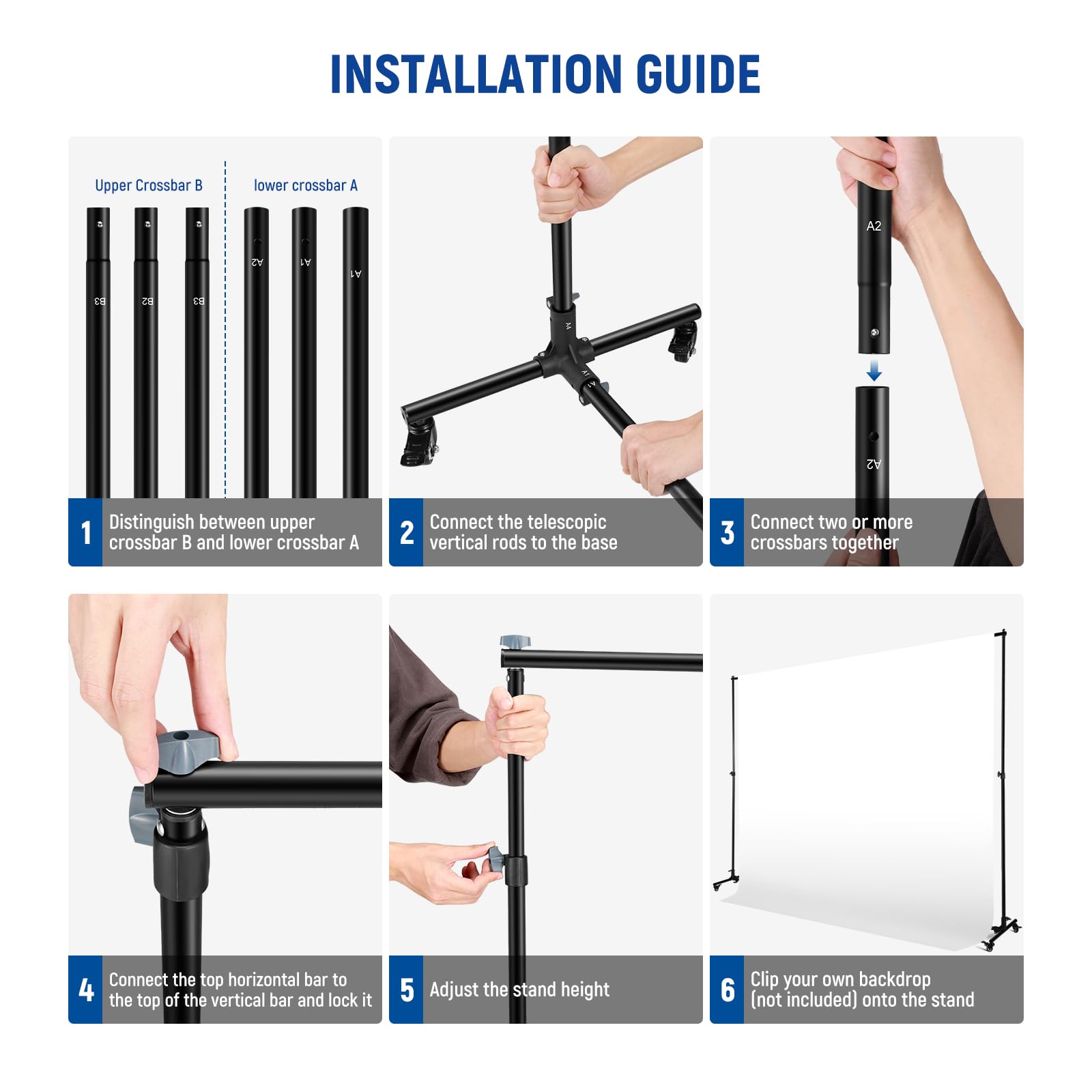 INSTALLATION GUIDE

Upper Crossbar B

lower crossbar A

B3 B2 B3 A2 A1 A1

1 Distinguish between upper crossbar B and lower crossbar A

A4 A1 A1

2 Connect the telescopic vertical rods to the base

A2

A2

3 Connect two or more crossbars together

4 Connect the top horizontal bar to the top of the vertical bar and lock it

5 Adjust the stand height

6 Clip your own backdrop (not included) onto the stand