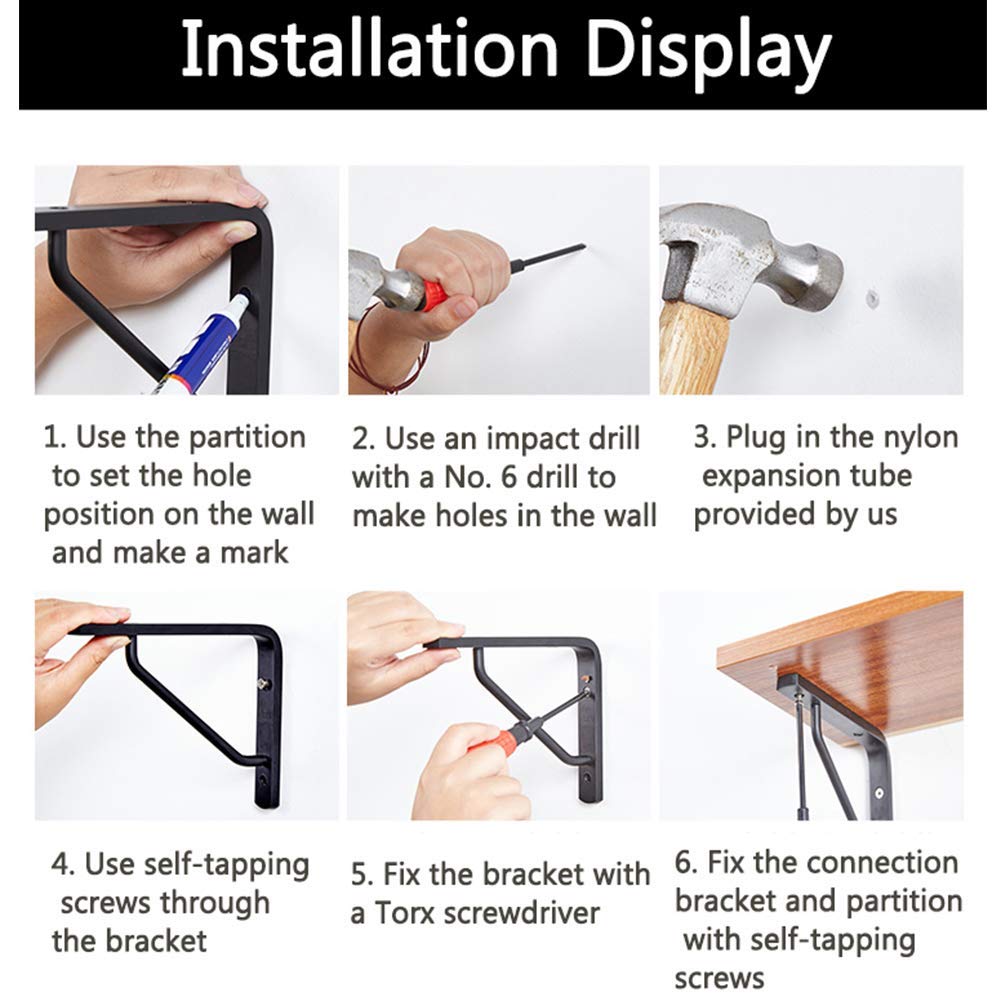 Installation Display

1. Use the partition to set the hole position on the wall and make a mark

2. Use an impact drill with a No. 6 drill to make holes in the wall

3. Plug in the nylon expansion tube provided by us

4. Use self-tapping screws through the bracket

5. Fix the bracket with a Torx screwdriver

6. Fix the connection bracket and partition with self-tapping screws