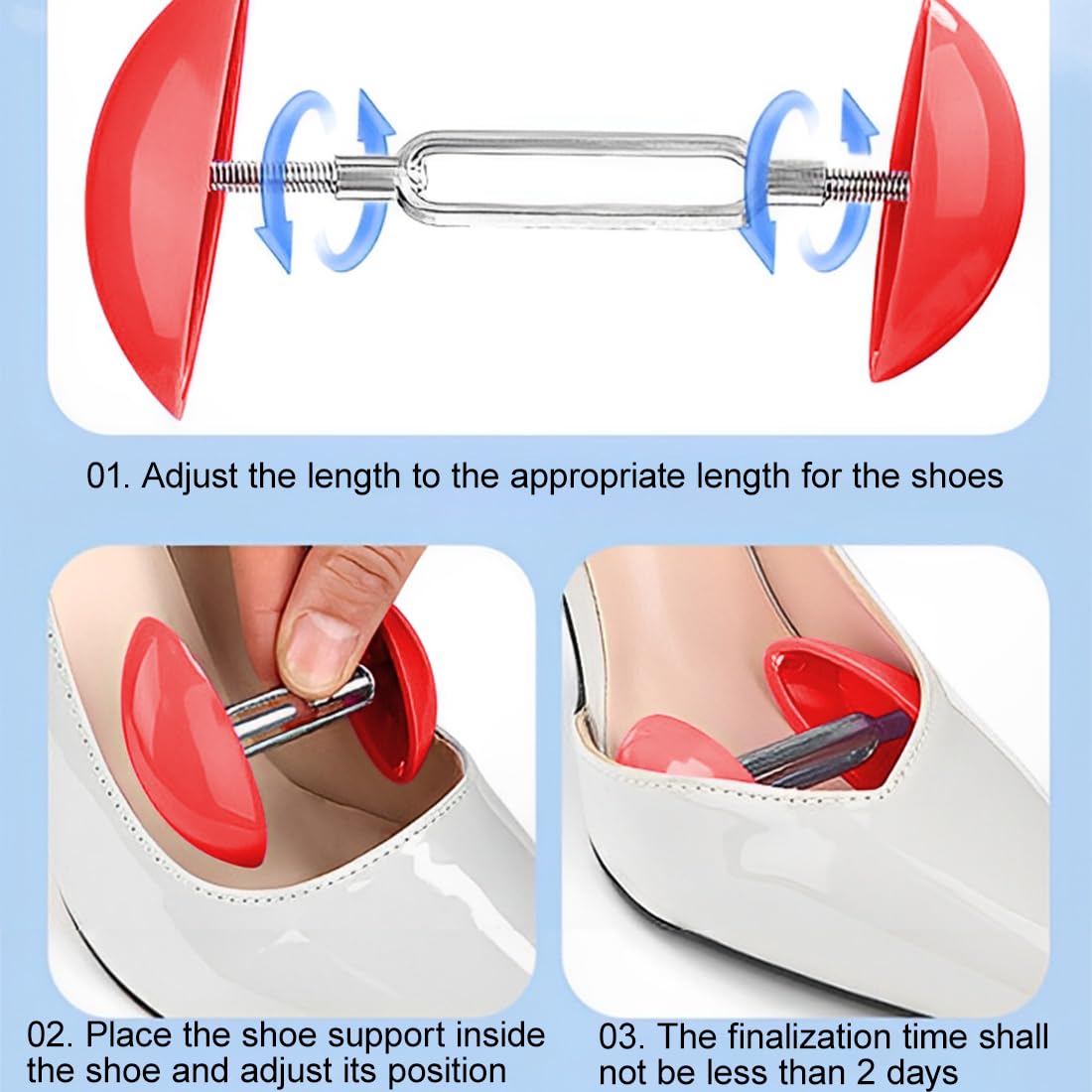 01. Adjust the length to the appropriate length for the shoes

02. Place the shoe support inside the shoe and adjust its position

03. The finalization time shall not be less than 2 days