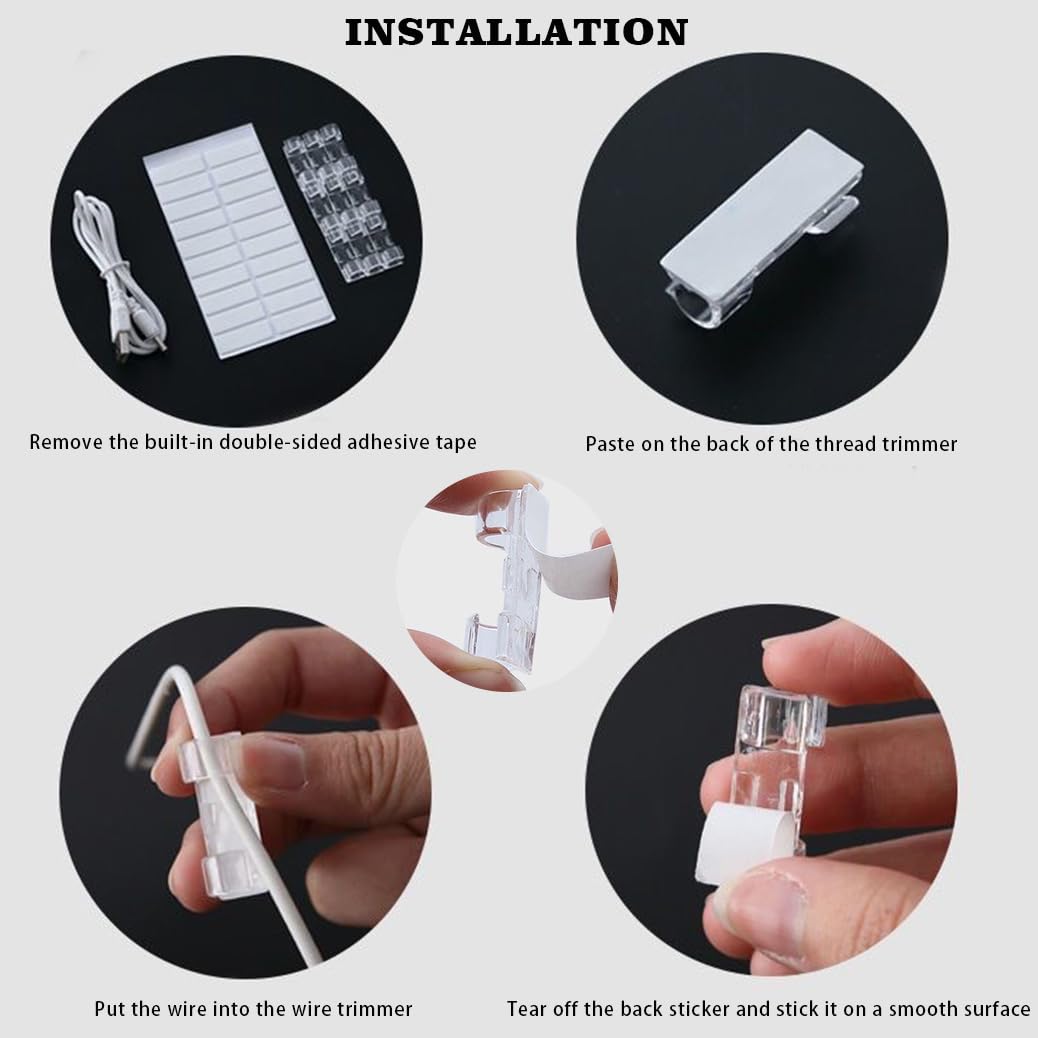 INSTALLATION

Remove the built-in double-sided adhesive tape

Paste on the back of the thread trimmer

Put the wire into the wire trimmer

Tear off the back sticker and stick it on a smooth surface