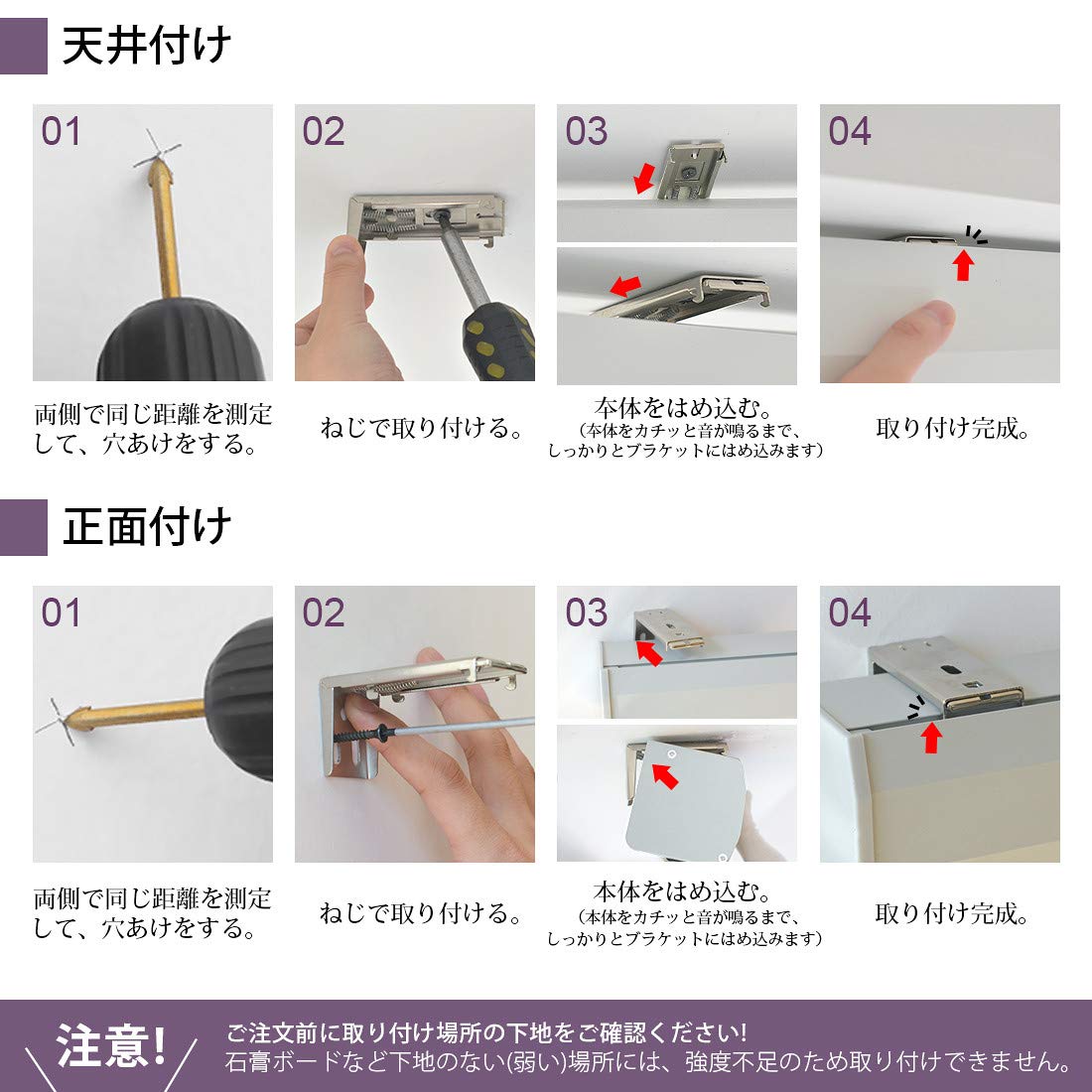 天井付け

01
両側で同じ距離を測定して、穴あけをする。

02
ねじで取り付ける。

03
本体をはめ込む。
（本体をカチッと音が鳴るまで、しっかりとブラケットにはめ込みます）

04
取り付け完成。

正面付け

01
両側で同じ距離を測定して、穴あけをする。

02
ねじで取り付ける。

03
本体をはめ込む。
（本体をカチッと音が鳴るまで、しっかりとブラケットにはめ込みます）

04
取り付け完成。

注意!
ご注文前に取り付け場所の下地をご確認ください!
石膏ボードなど下地のない(弱い)場所には、強度不足のため取り付けできません。