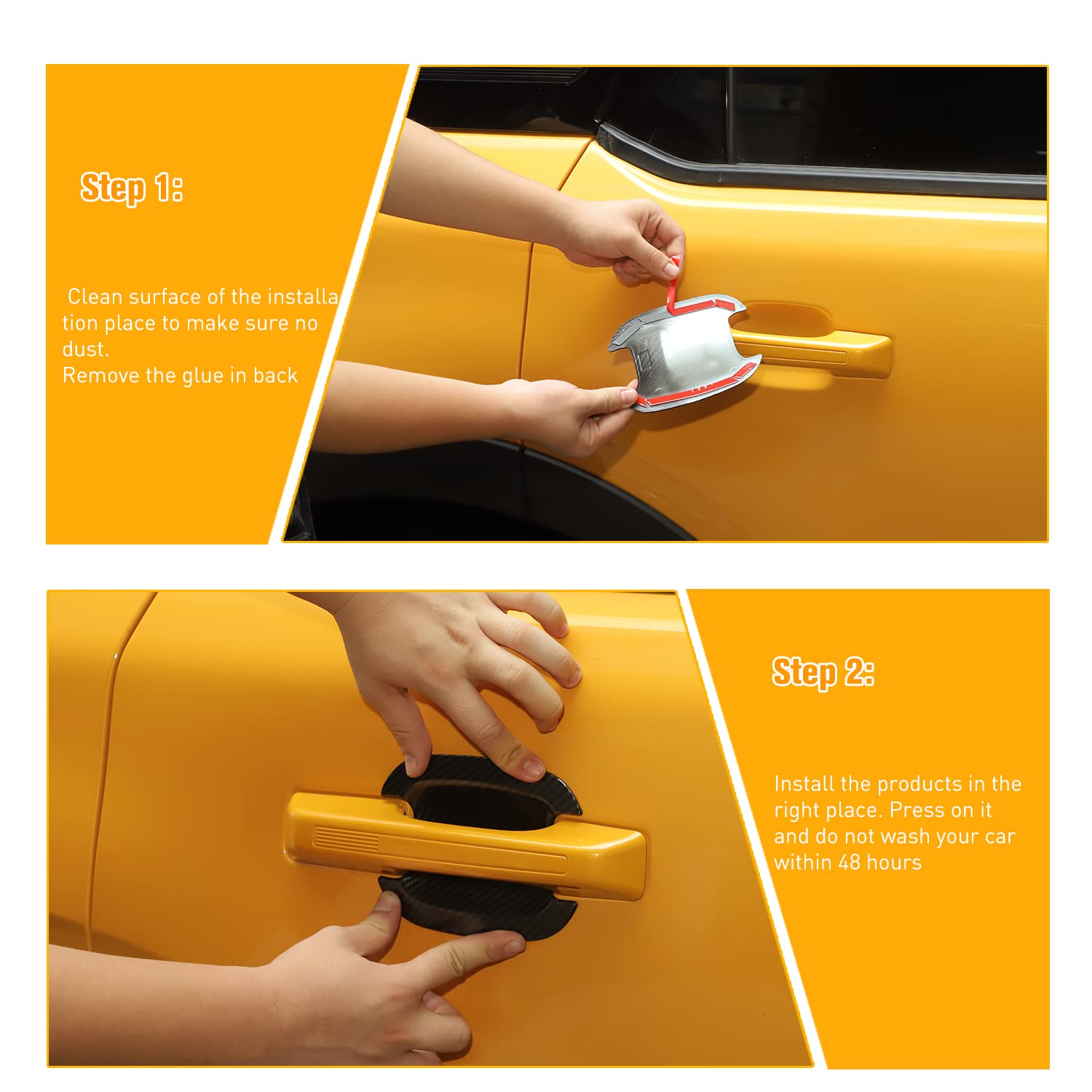 Step 1:

Clean surface of the installation place to make sure no dust.
Remove the glue in back

Step 2:

Install the products in the right place. Press on it and do not wash your car within 48 hours