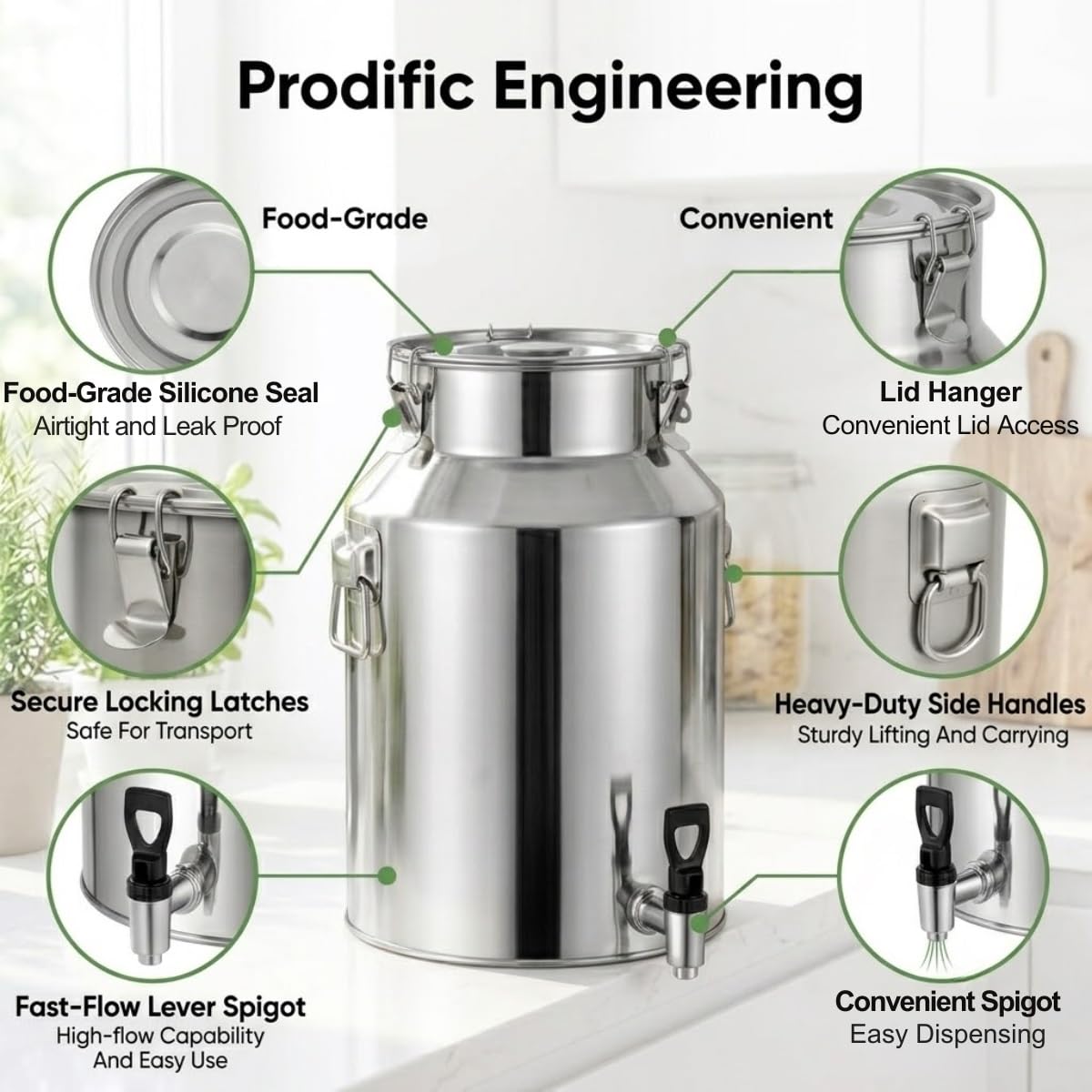 Prodific Engineering

Food-Grade

Convenient

Food-Grade Silicone Seal
Airtight and Leak Proof

Lid Hanger
Convenient Lid Access

Secure Locking Latches
Safe For Transport

Heavy-Duty Side Handles
Sturdy Lifting And Carrying

Fast-Flow Lever Spigot
High-flow Capability
And Easy Use

Convenient Spigot
Easy Dispensing