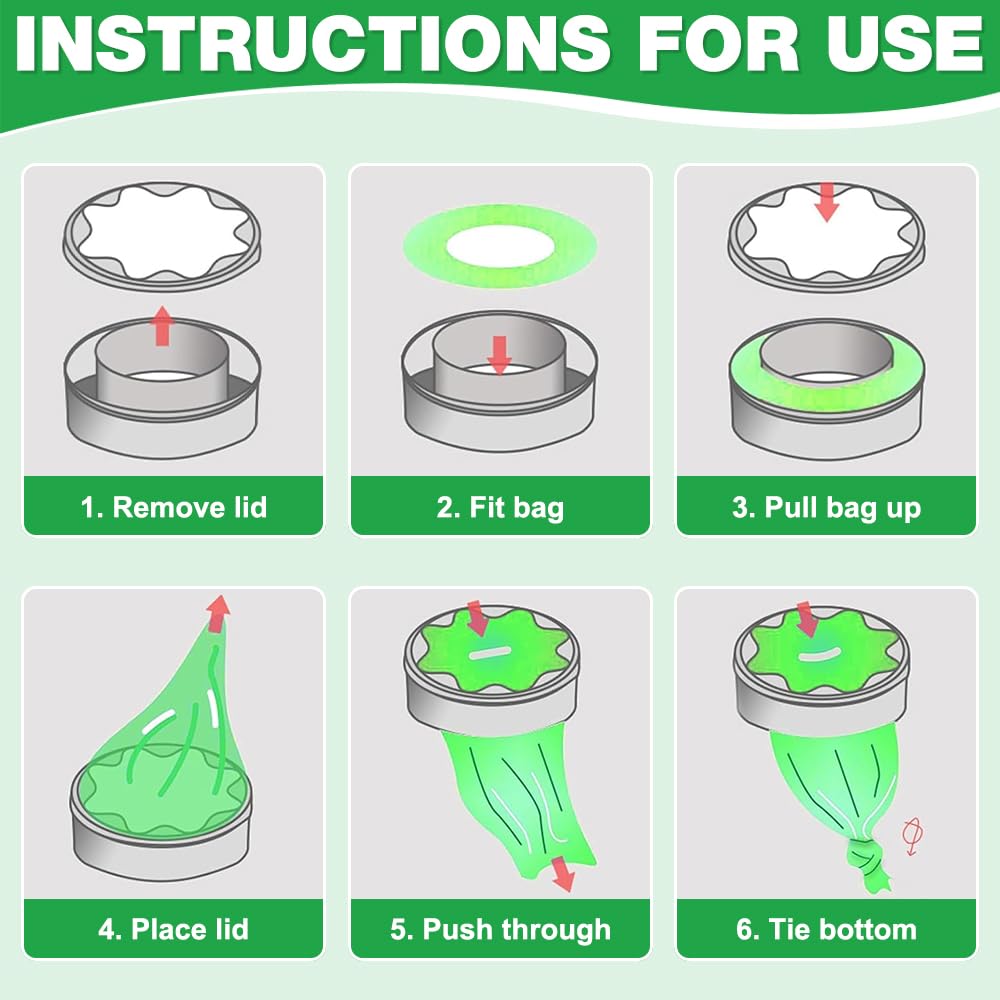 INSTRUCTIONS FOR USE

1. Remove lid

2. Fit bag

3. Pull bag up

4. Place lid

5. Push through

6. Tie bottom