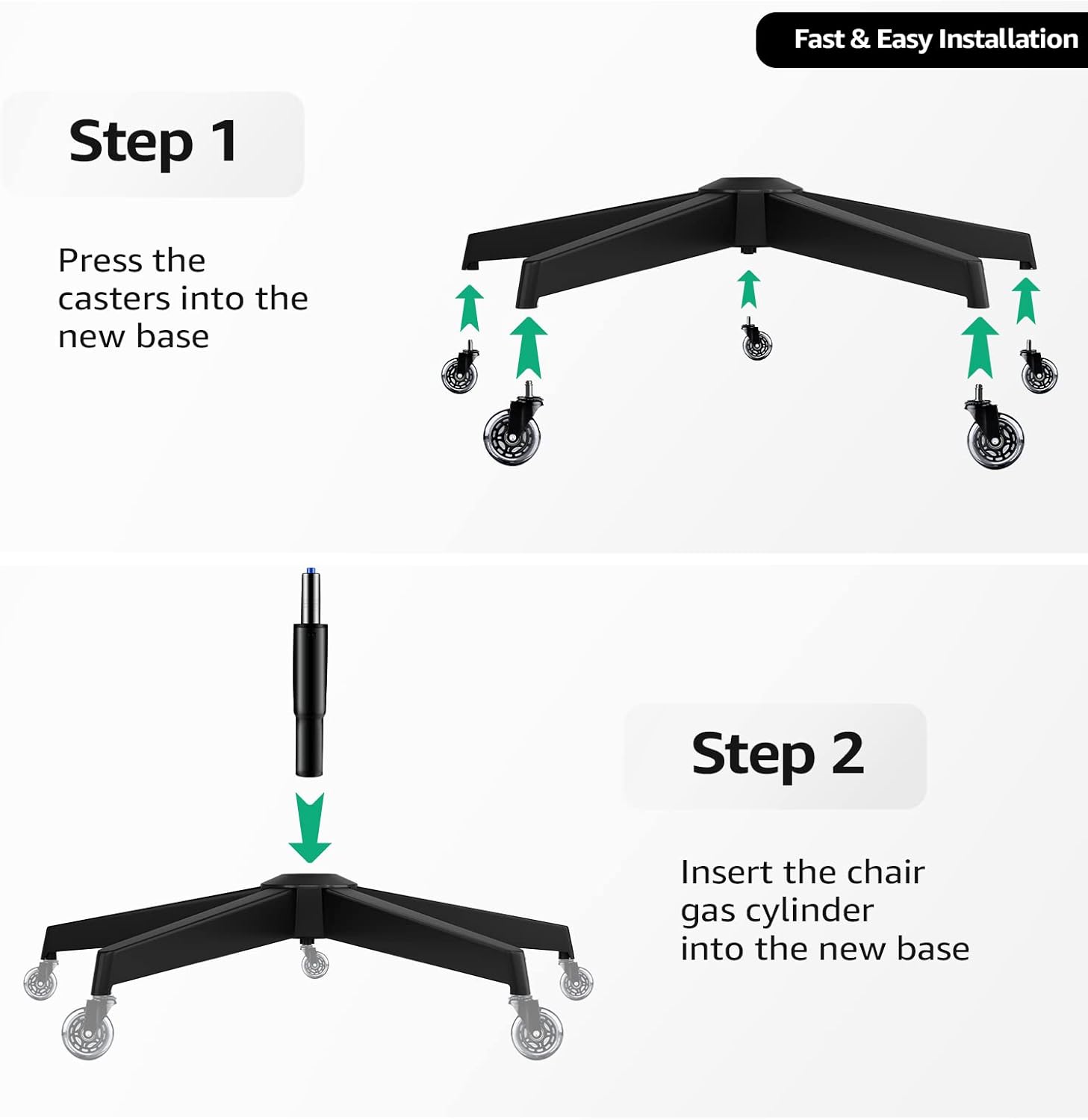 Fast & Easy Installation

Step 1

Press the casters into the new base

Step 2

Insert the chair gas cylinder into the new base