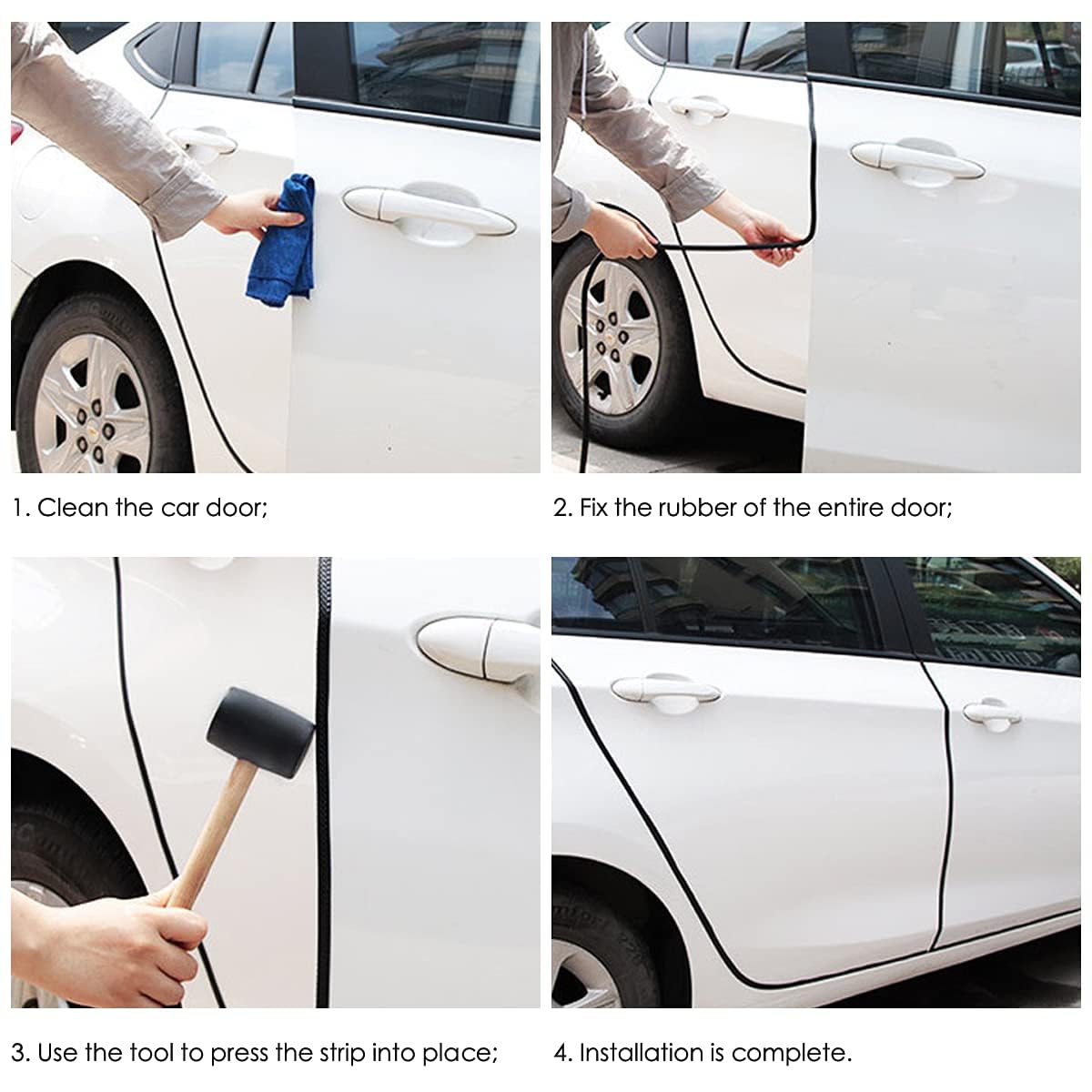 1. Clean the car door;

2. Fix the rubber of the entire door;

3. Use the tool to press the strip into place;

4. Installation is complete.