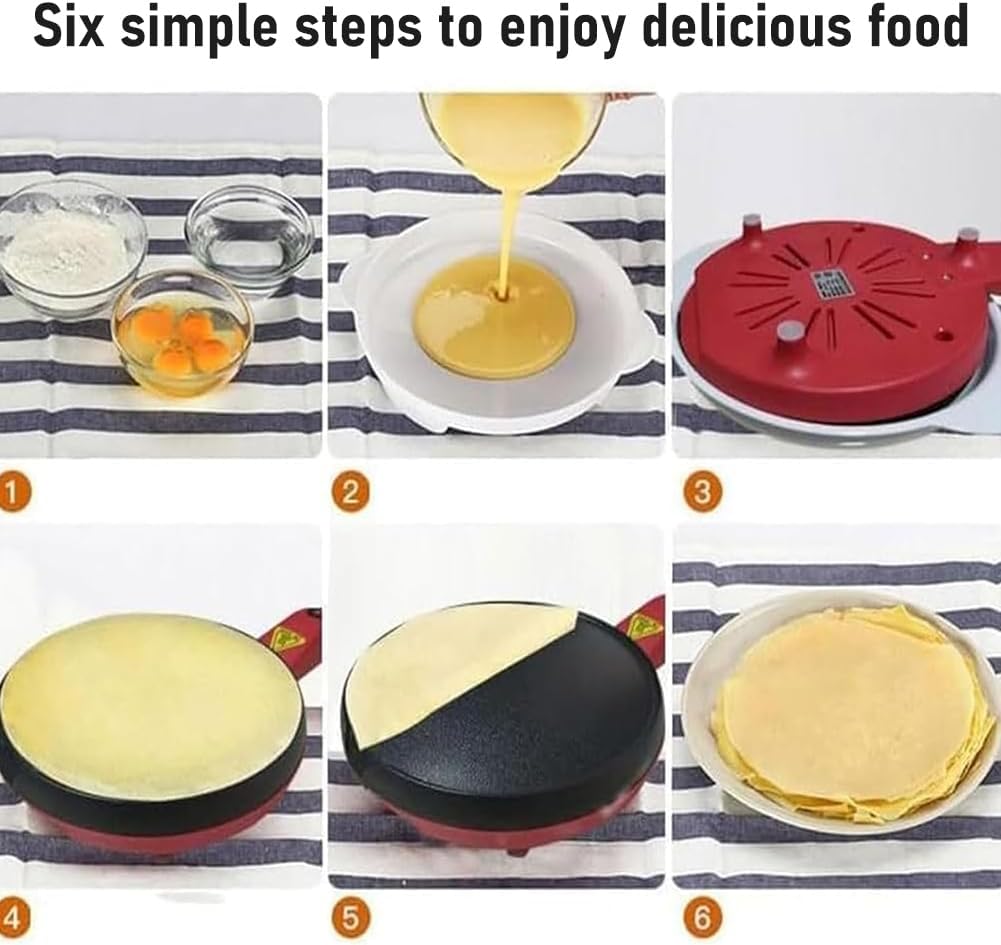 Six simple steps to enjoy delicious food

1

2

3

4

5

6