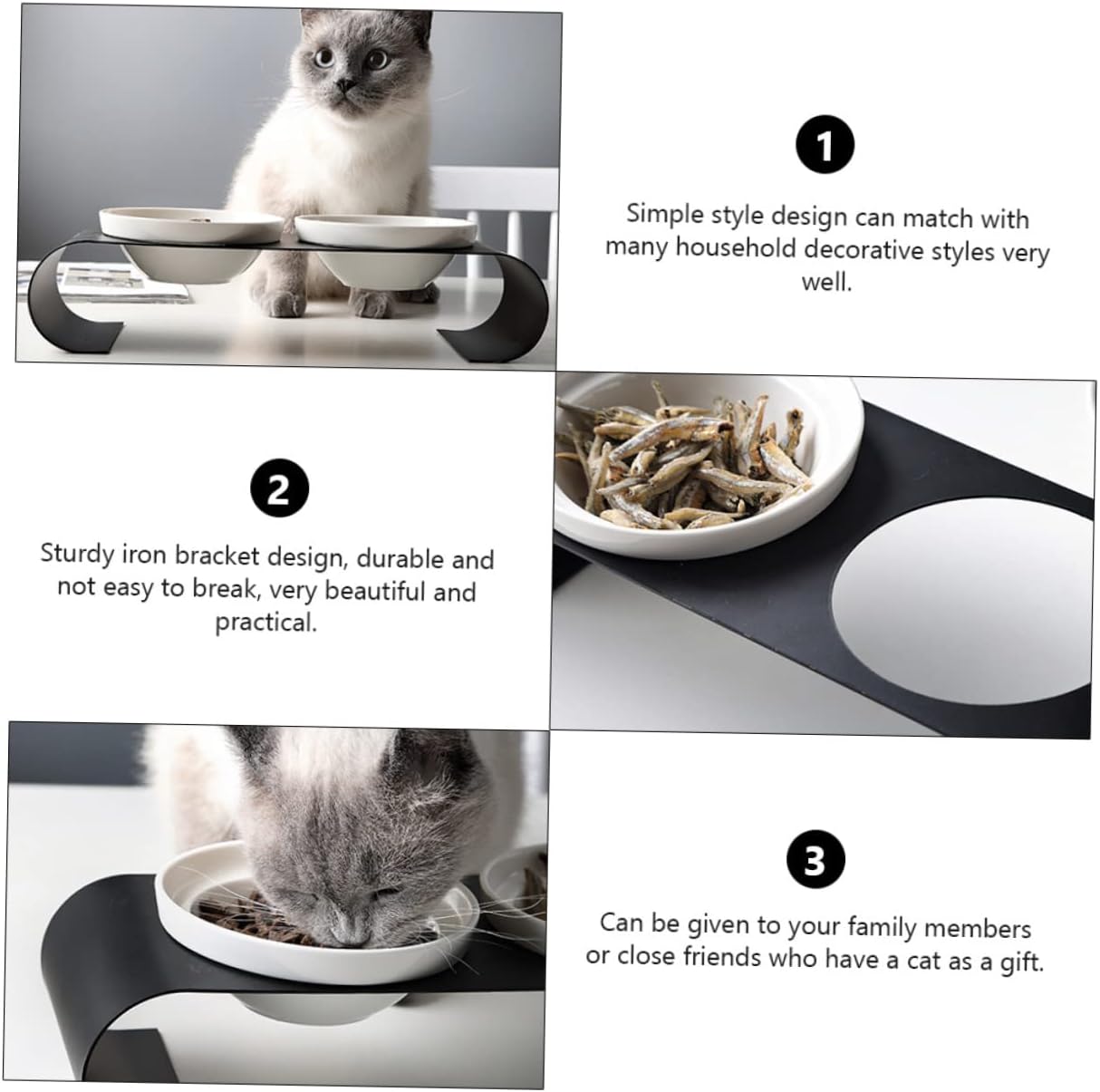 1

Simple style design can match with many household decorative styles very well.

2

Sturdy iron bracket design, durable and not easy to break, very beautiful and practical.

3

Can be given to your family members or close friends who have a cat as a gift.