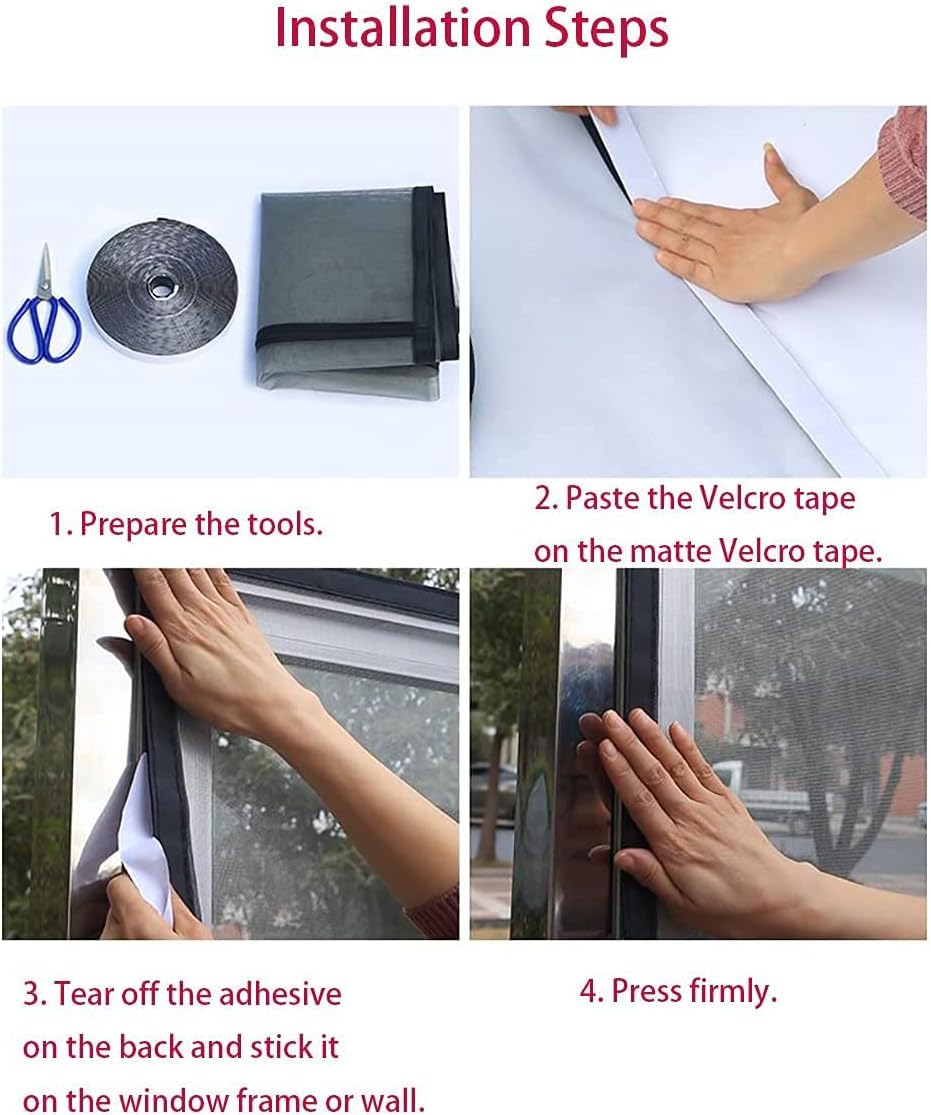 Installation Steps

1. Prepare the tools.

2. Paste the Velcro tape on the matte Velcro tape.

3. Tear off the adhesive on the back and stick it on the window frame or wall.

4. Press firmly.