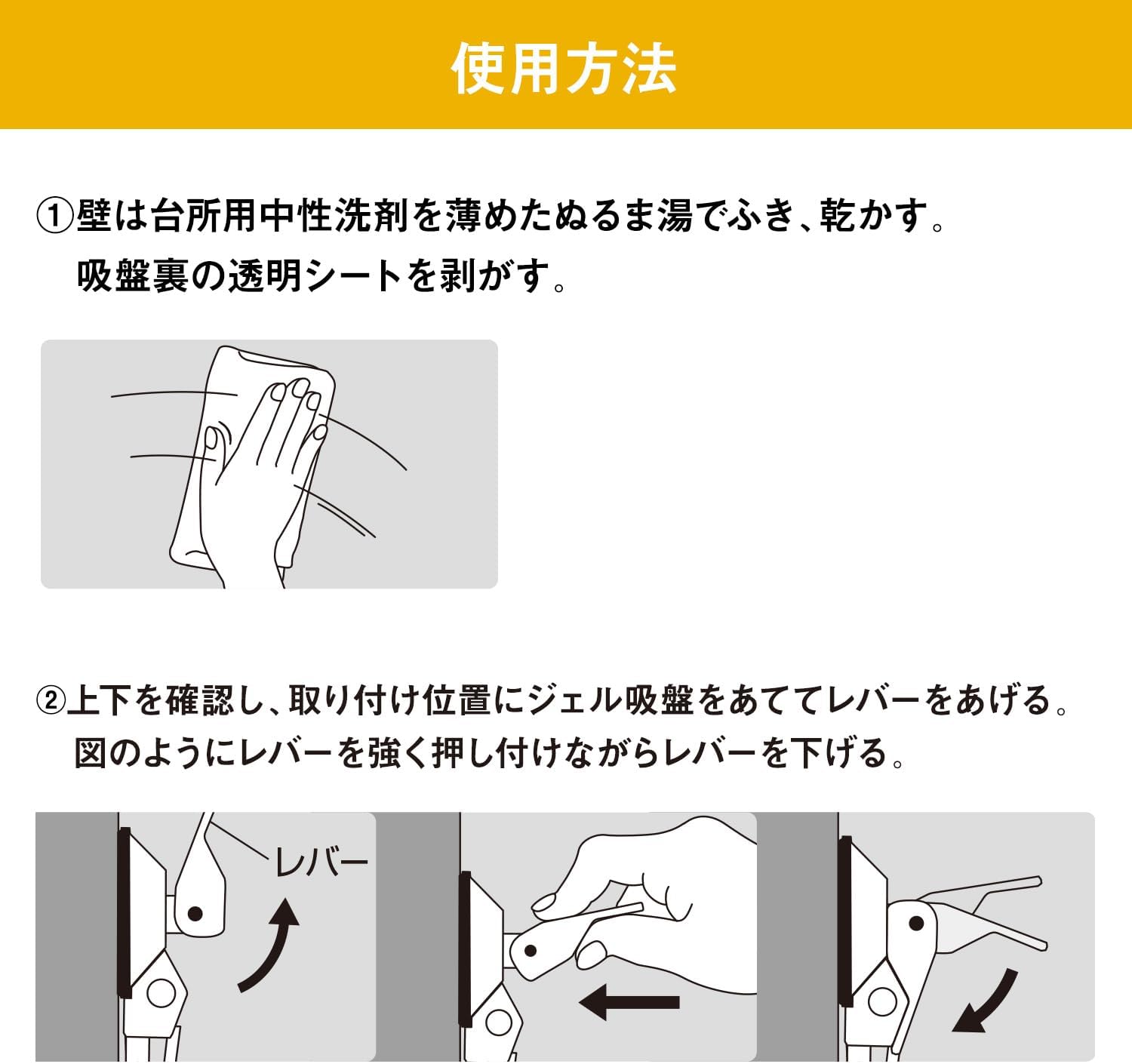 使用方法

①壁は台所用中性洗剤を薄めたぬるま湯でふき、乾かす。
吸盤裏の透明シートを剥がす。

②上下を確認し、取り付け位置にジェル吸盤をあててレバーをあげる。
図のようにレバーを強く押し付けながらレバーを下げる。

レバー