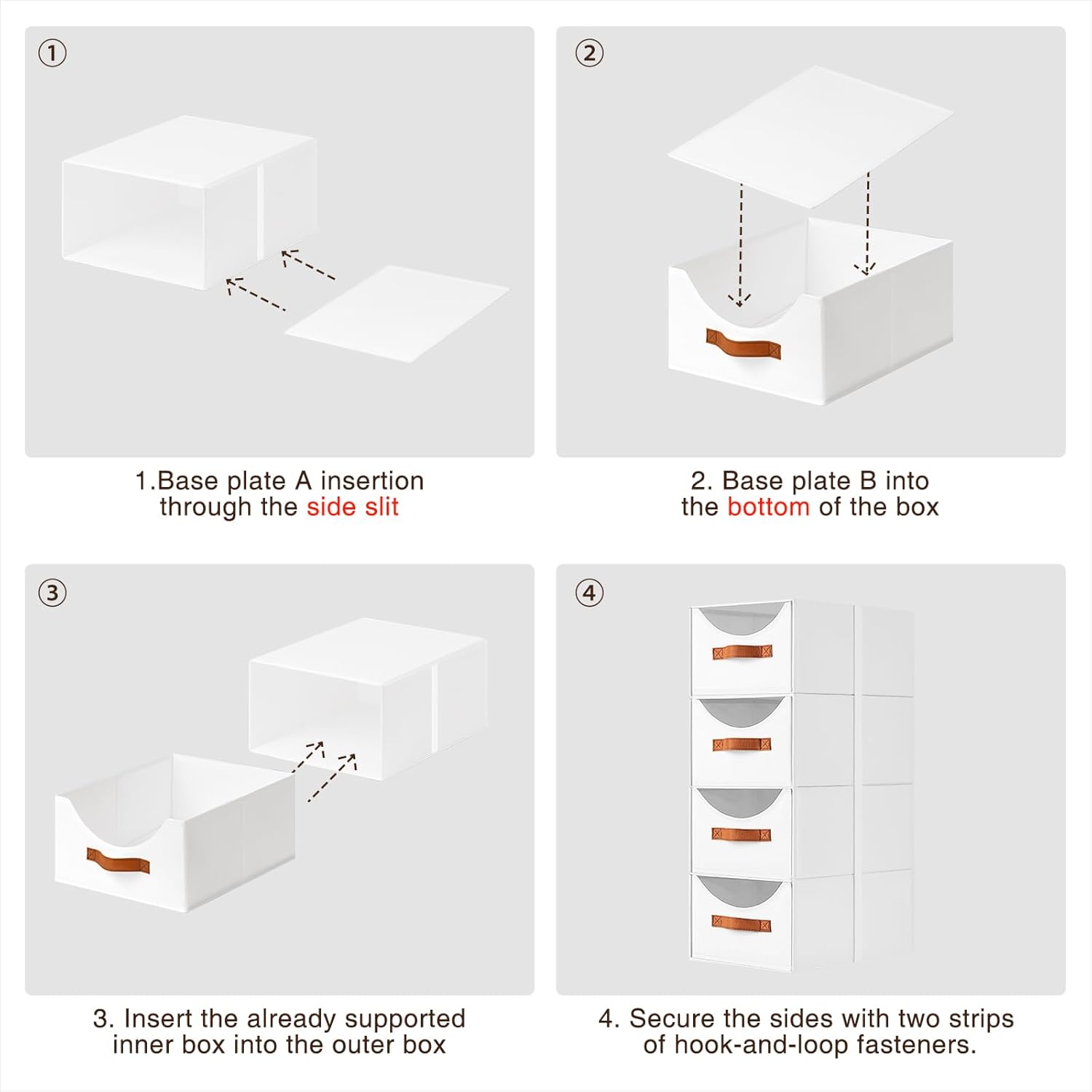 ①

1.Base plate A insertion through the side slit

②

2. Base plate B into the bottom of the box

③

3. Insert the already supported inner box into the outer box

④

4. Secure the sides with two strips of hook-and-loop fasteners.