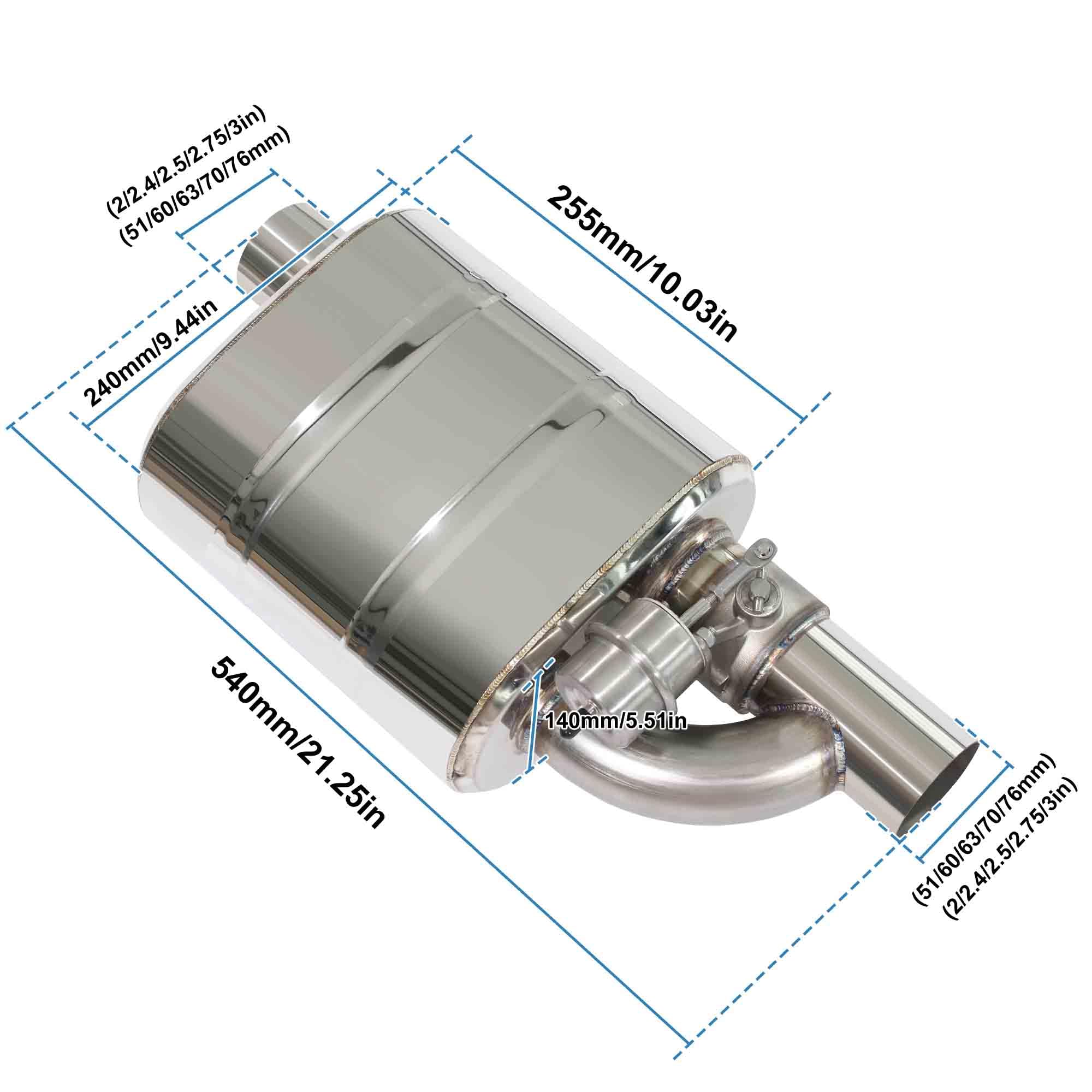 (2/2.4/2.5/2.75/3in)
(51/60/63/70/76mm)

255mm/10.03in

240mm/9.44in

540mm/21.25in

140mm/5.51in

(51/60/63/70/76mm)
(2/2.4/2.5/2.75/3in)