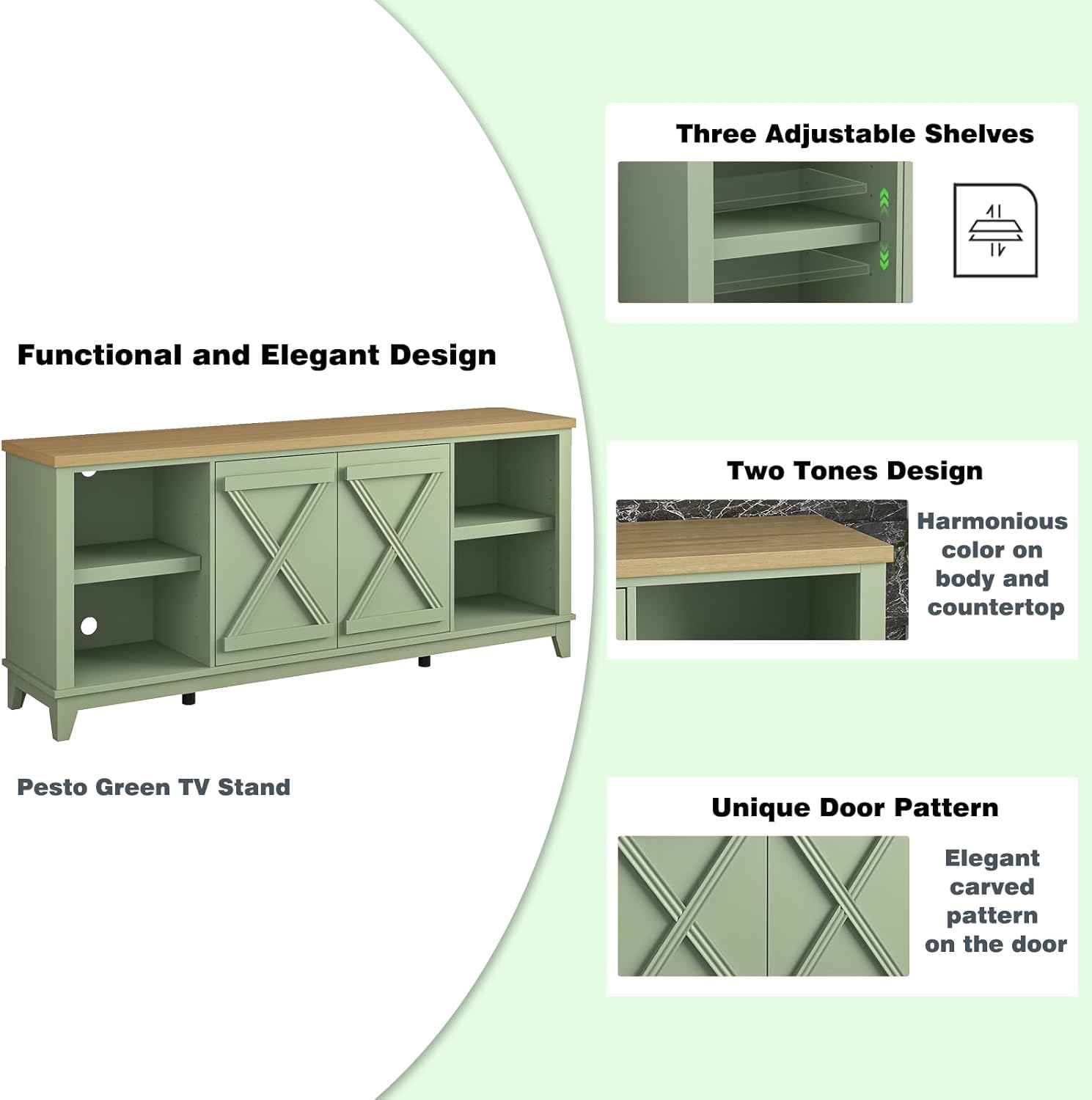 Functional and Elegant Design

Pesto Green TV Stand

Three Adjustable Shelves

Two Tones Design

Harmonious color on body and countertop

Unique Door Pattern

Elegant carved pattern on the door