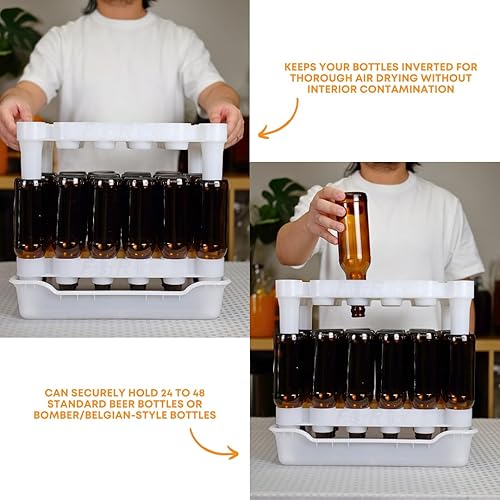 KEEPS YOUR BOTTLES INVERTED FOR THOROUGH AIR DRYING WITHOUT INTERIOR CONTAMINATION

CAN SECURELY HOLD 24 TO 48 STANDARD BEER BOTTLES OR BOMBER/BELGIAN-STYLE BOTTLES