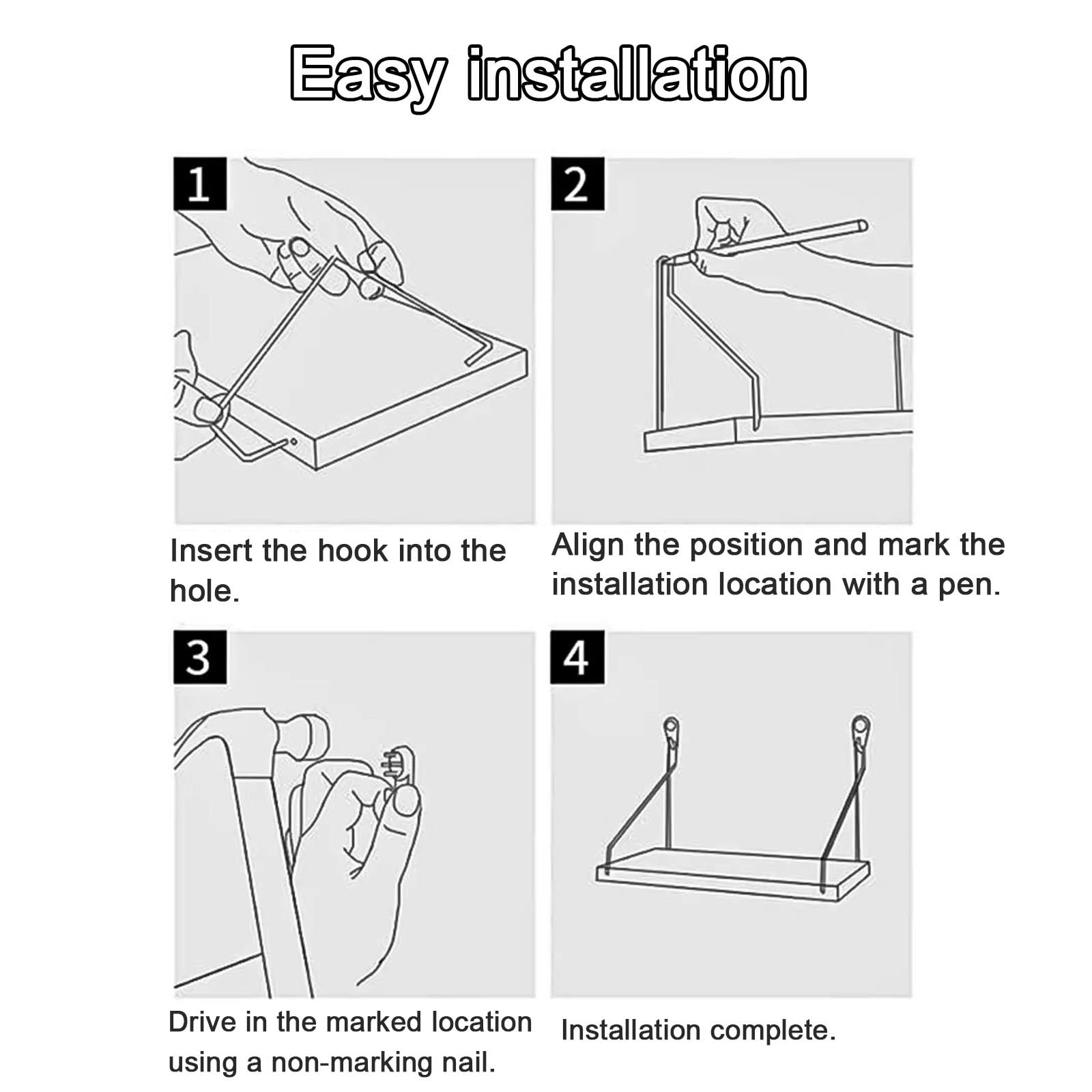 Easy installation

1

Insert the hook into the hole.

2

Align the position and mark the installation location with a pen.

3

Drive in the marked location using a non-marking nail.

4

Installation complete.